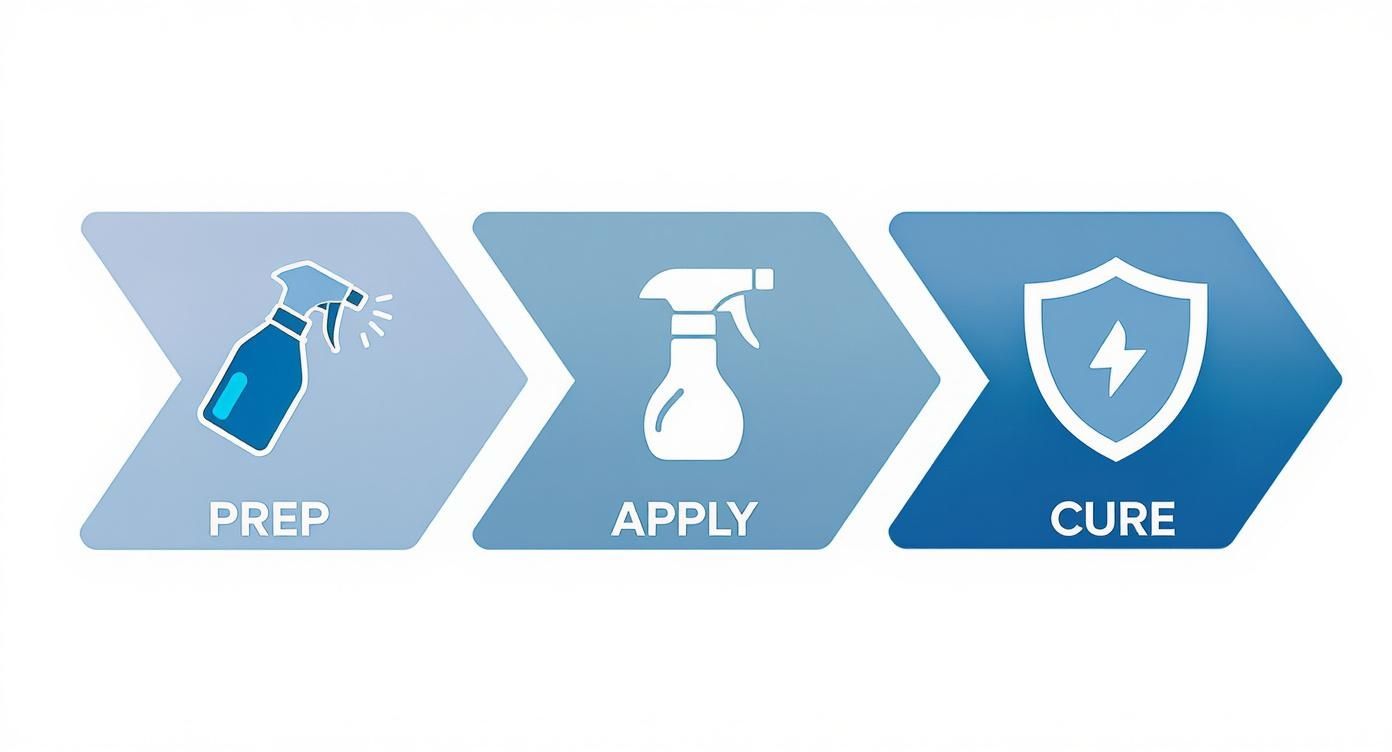 PREP

APPLY

CURE