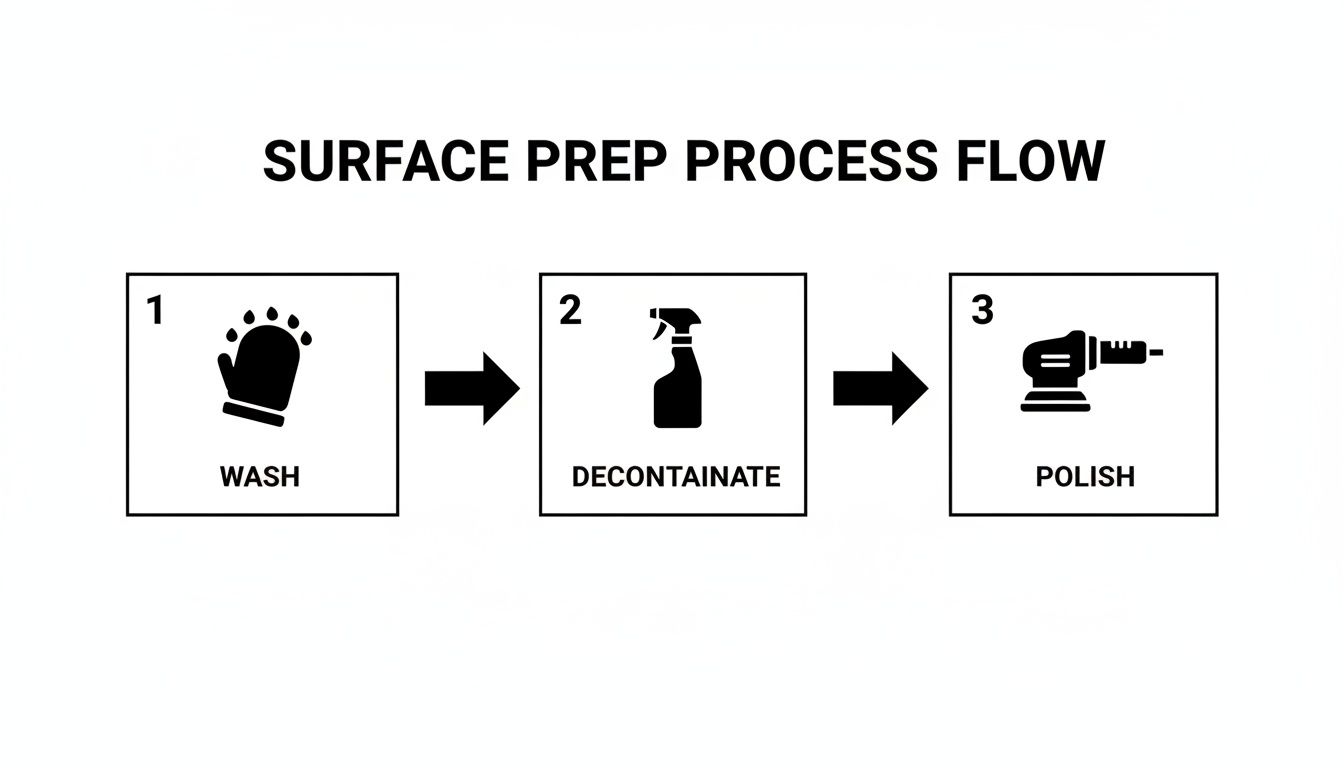 SURFACE PREP PROCESS FLOW

1
WASH

2
DECONTAINATE

3
POLISH