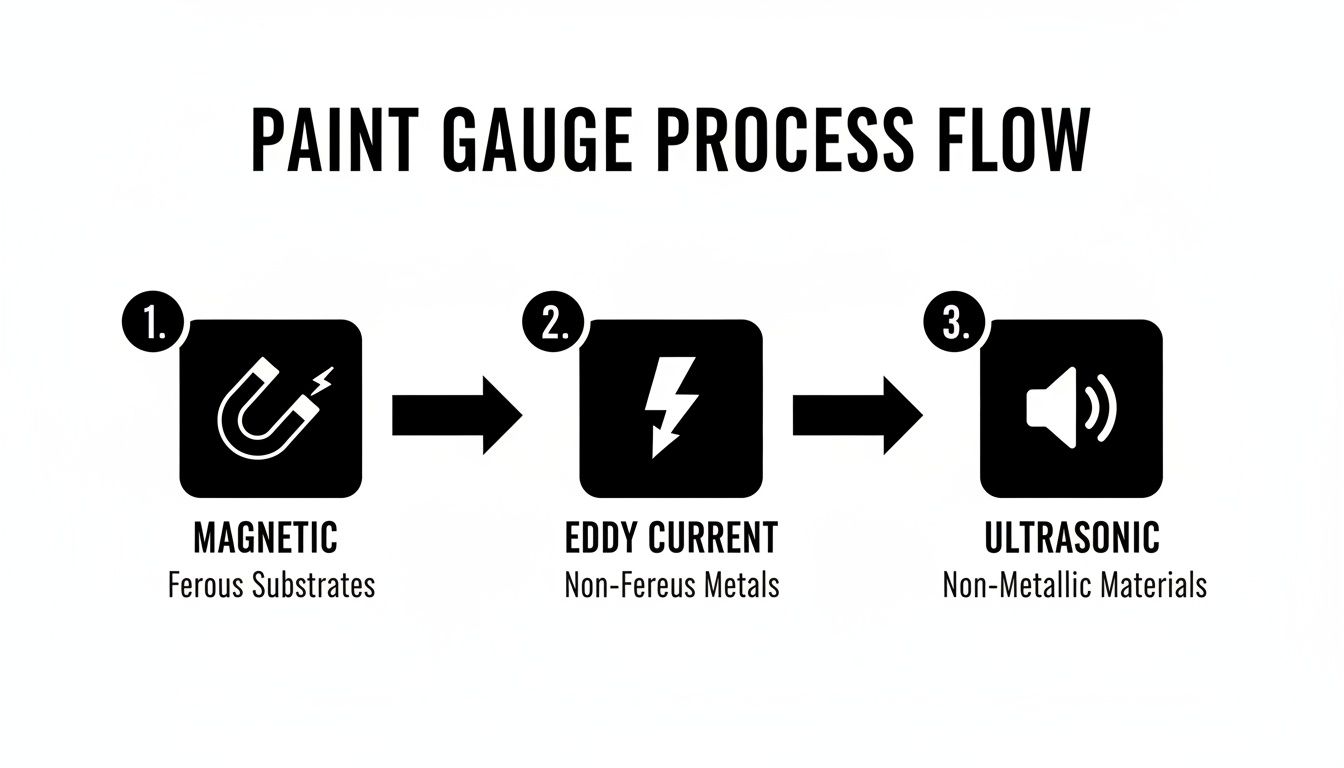 PAINT GAUGE PROCESS FLOW

1.

MAGNETIC
Ferous Substrates

2.

EDDY CURRENT
Non-Fereus Metals

3.

ULTRASONIC
Non-Metallic Materials