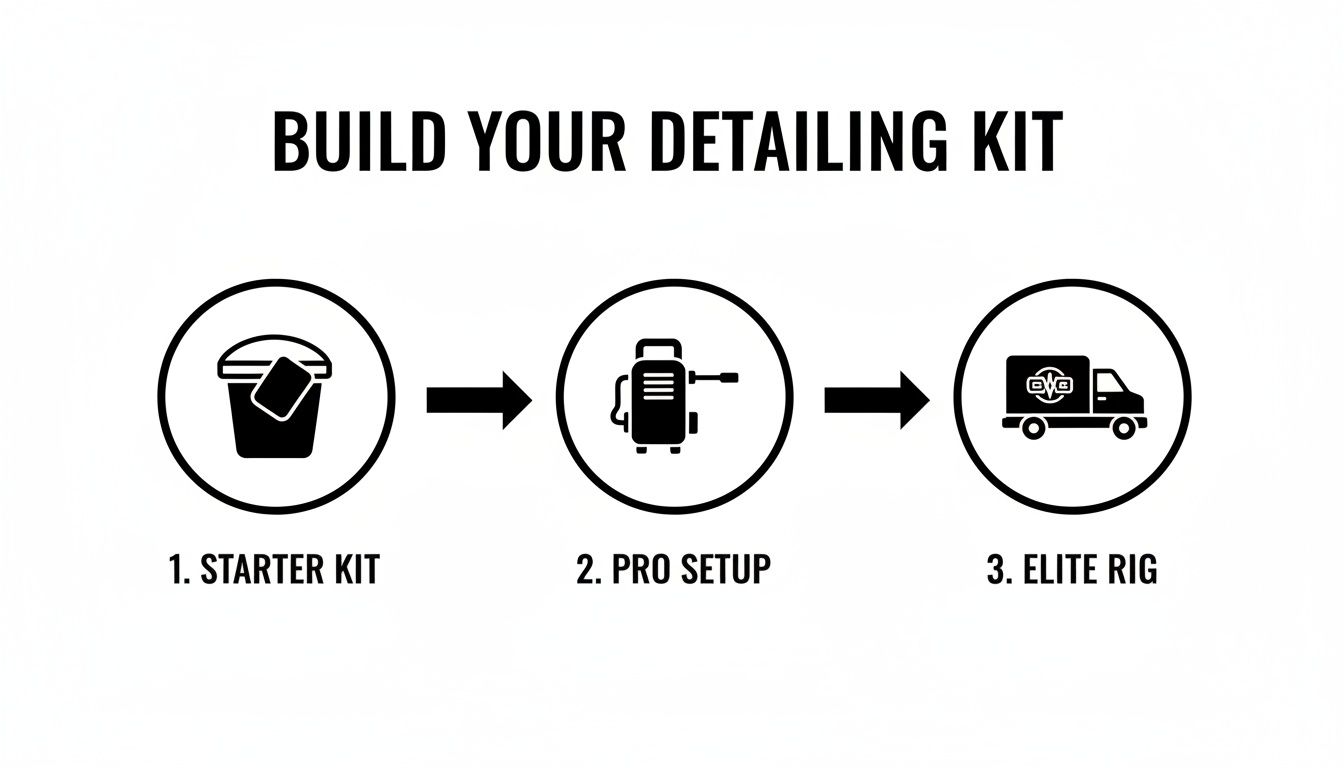 BUILD YOUR DETAILING KIT

1. STARTER KIT

2. PRO SETUP

3. ELITE RIG