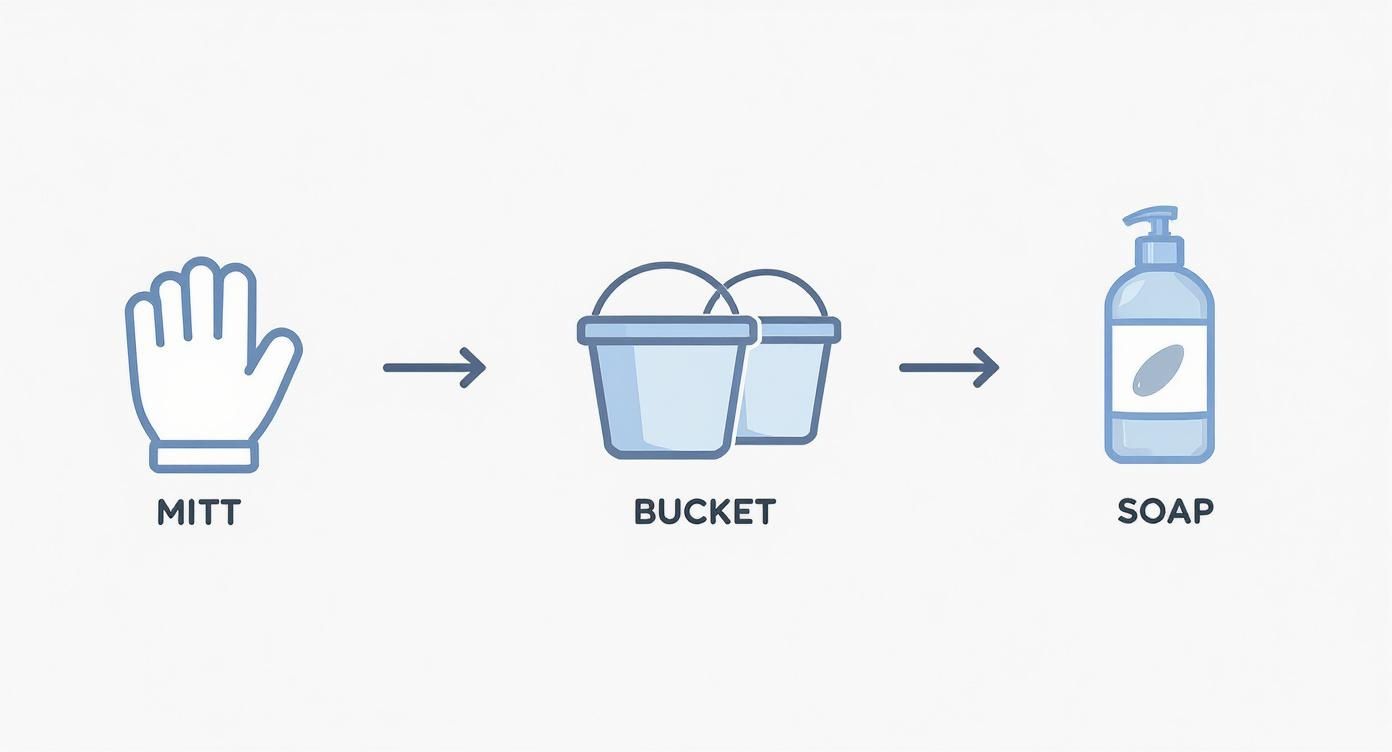 MITT

BUCKET

SOAP