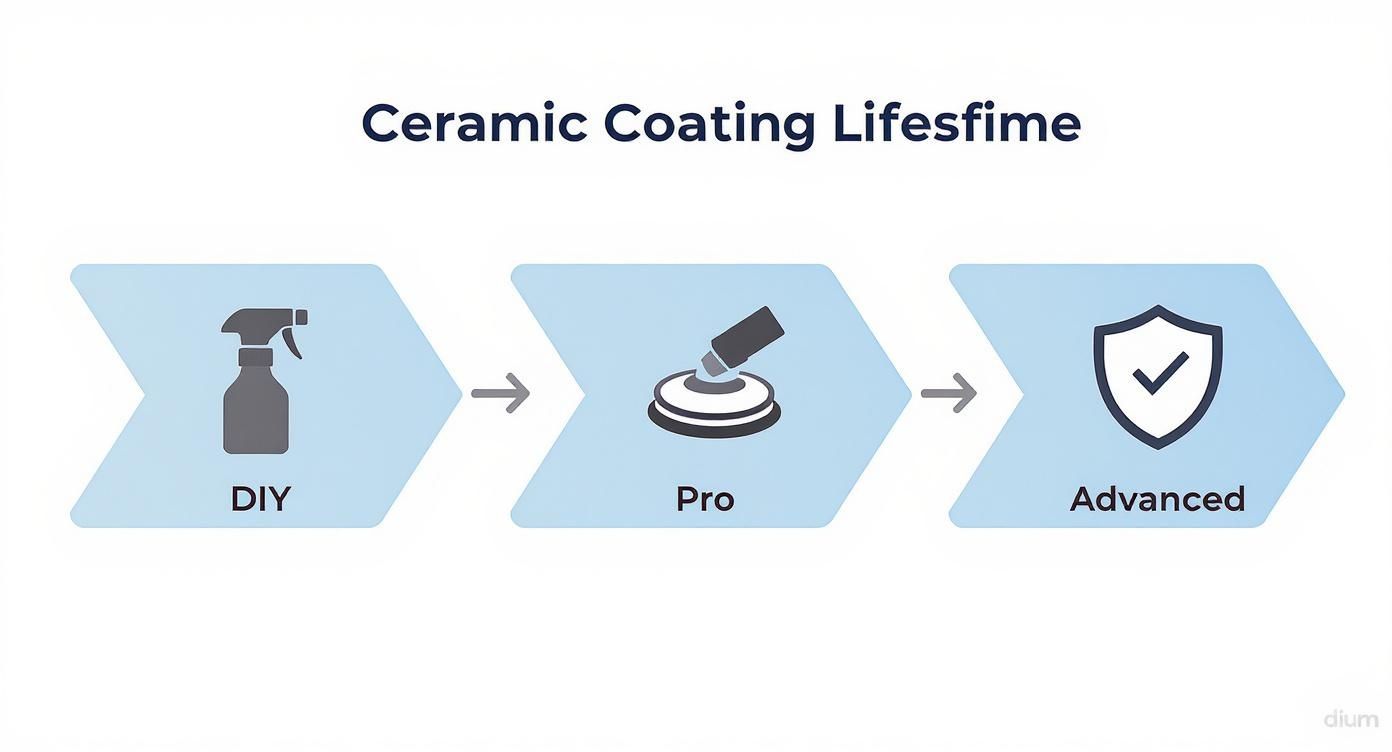 Ceramic Coating Lifesfime

DIY

Pro

Advanced

dium