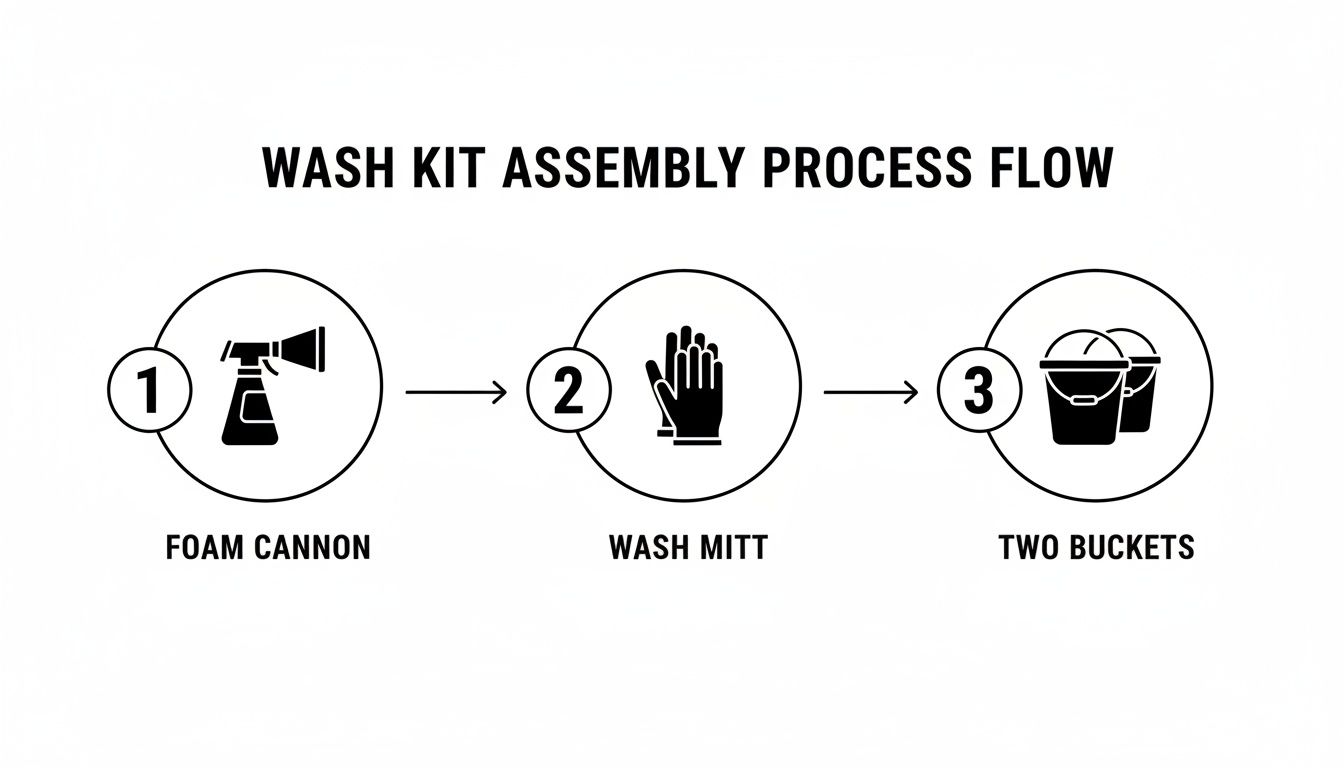 WASH KIT ASSEMBLY PROCESS FLOW

1

FOAM CANNON

2

WASH MITT

3

TWO BUCKETS