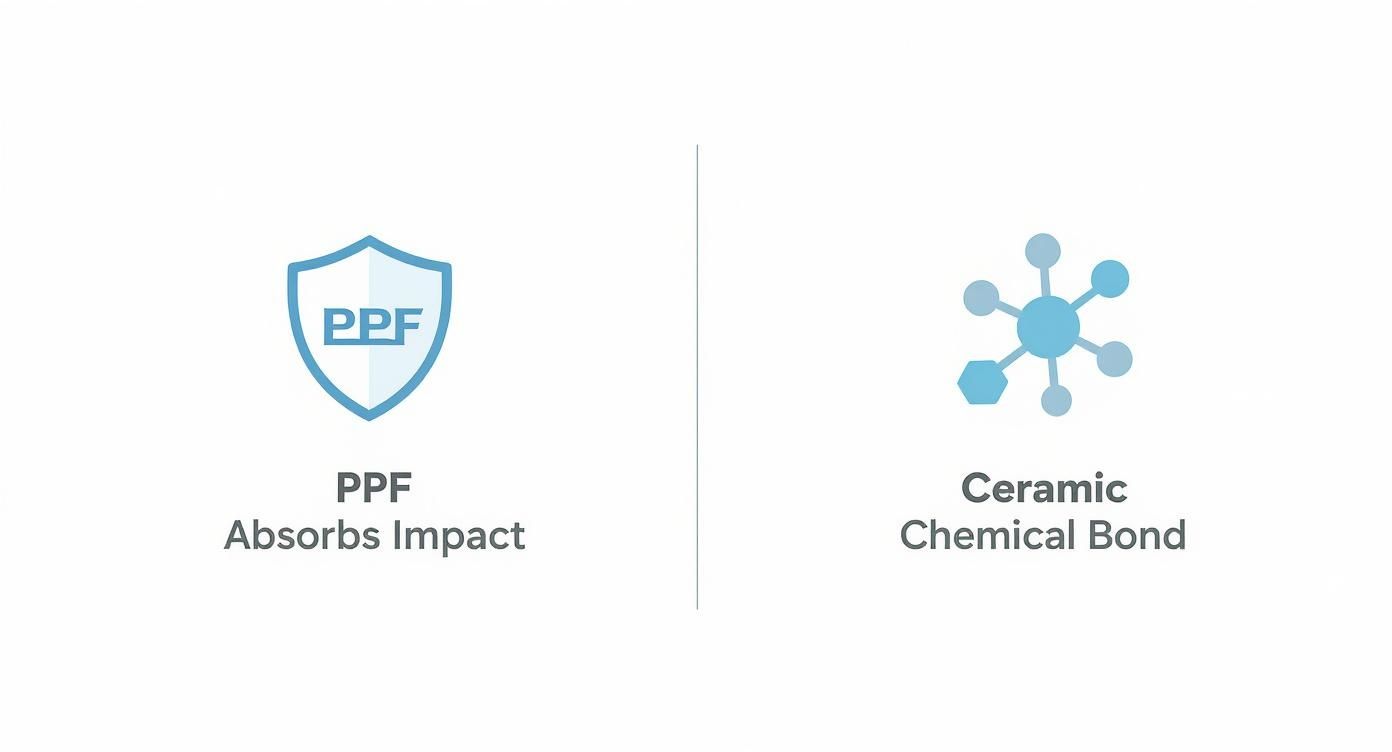 PPF

PPF
Absorbs Impact

Ceramic
Chemical Bond