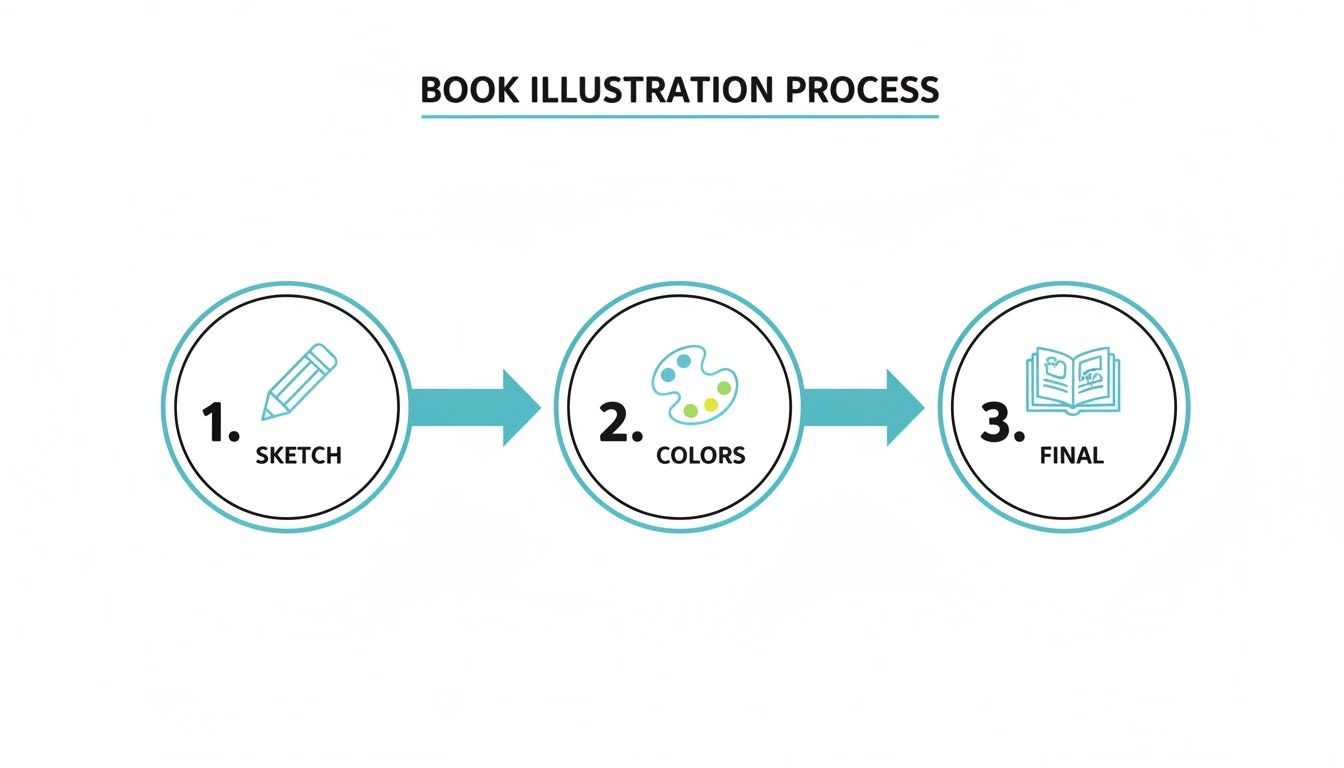 BOOK ILLUSTRATION PROCESS

1. SKETCH

2. COLORS

3. FINAL