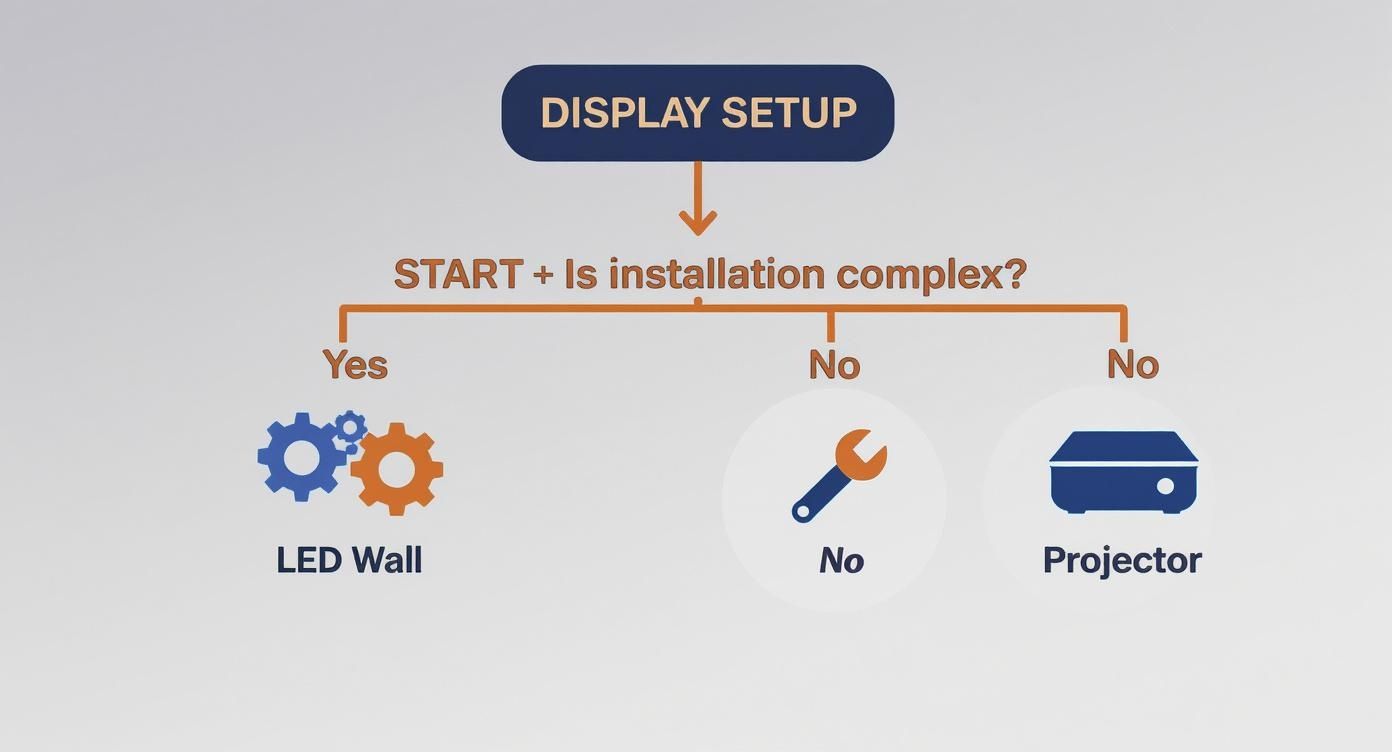 DISPLAY SETUP

START + Is installation complex?

Yes

No

No

LED Wall

No

Projector