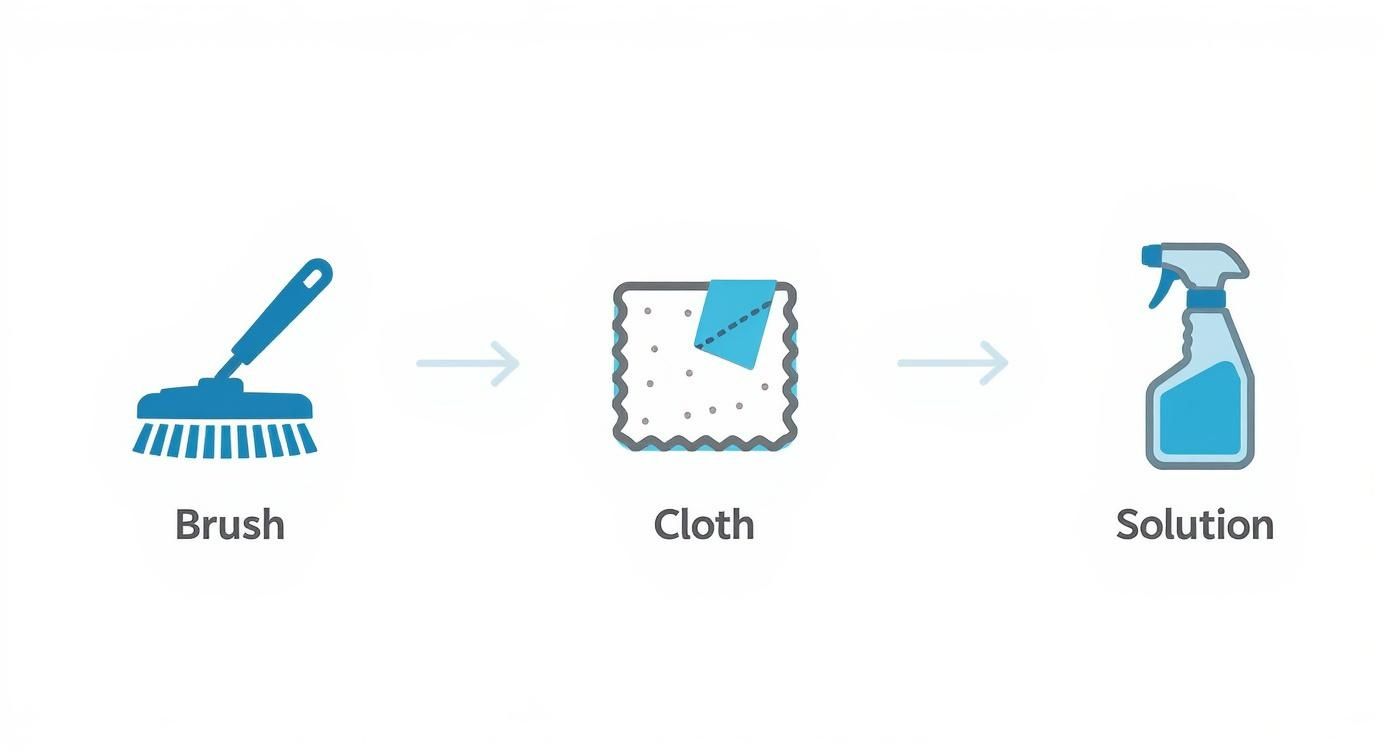 Brush

Cloth

Solution