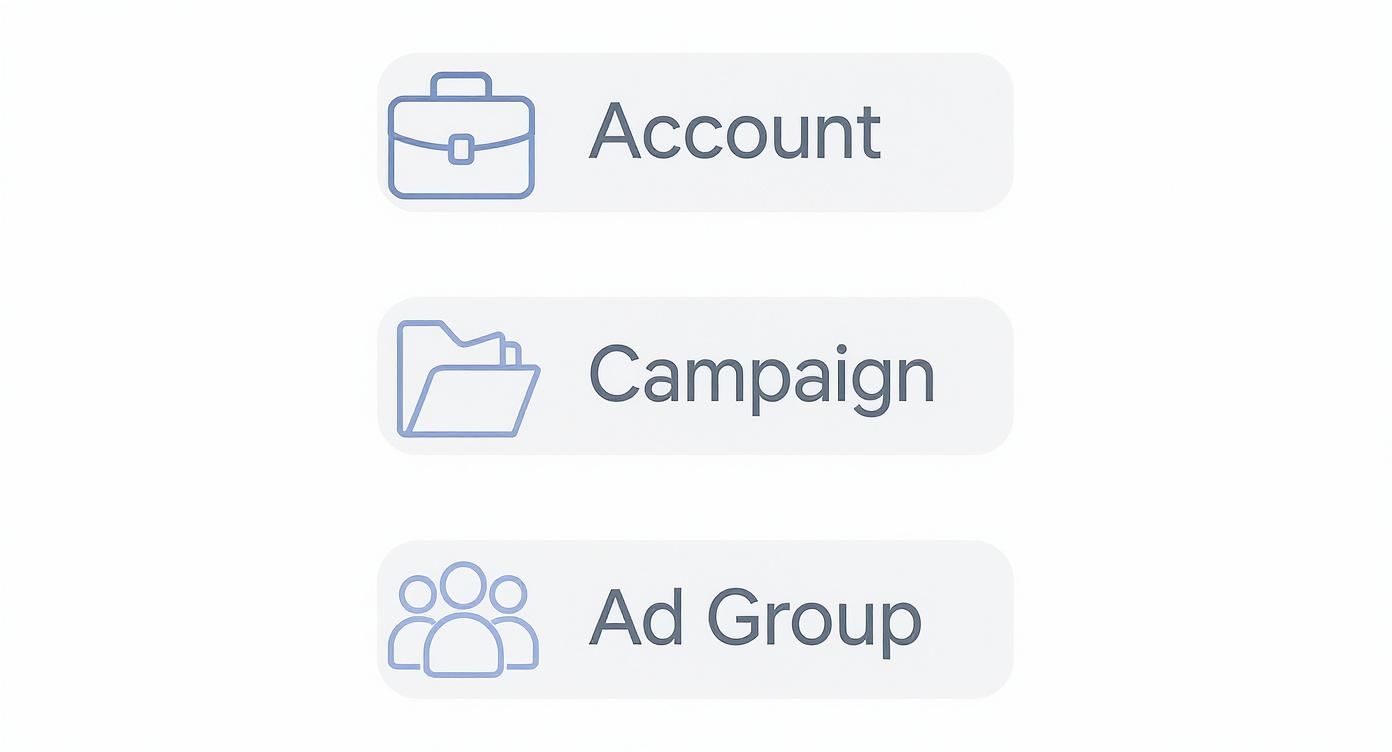 Account

Campaign

Ad Group