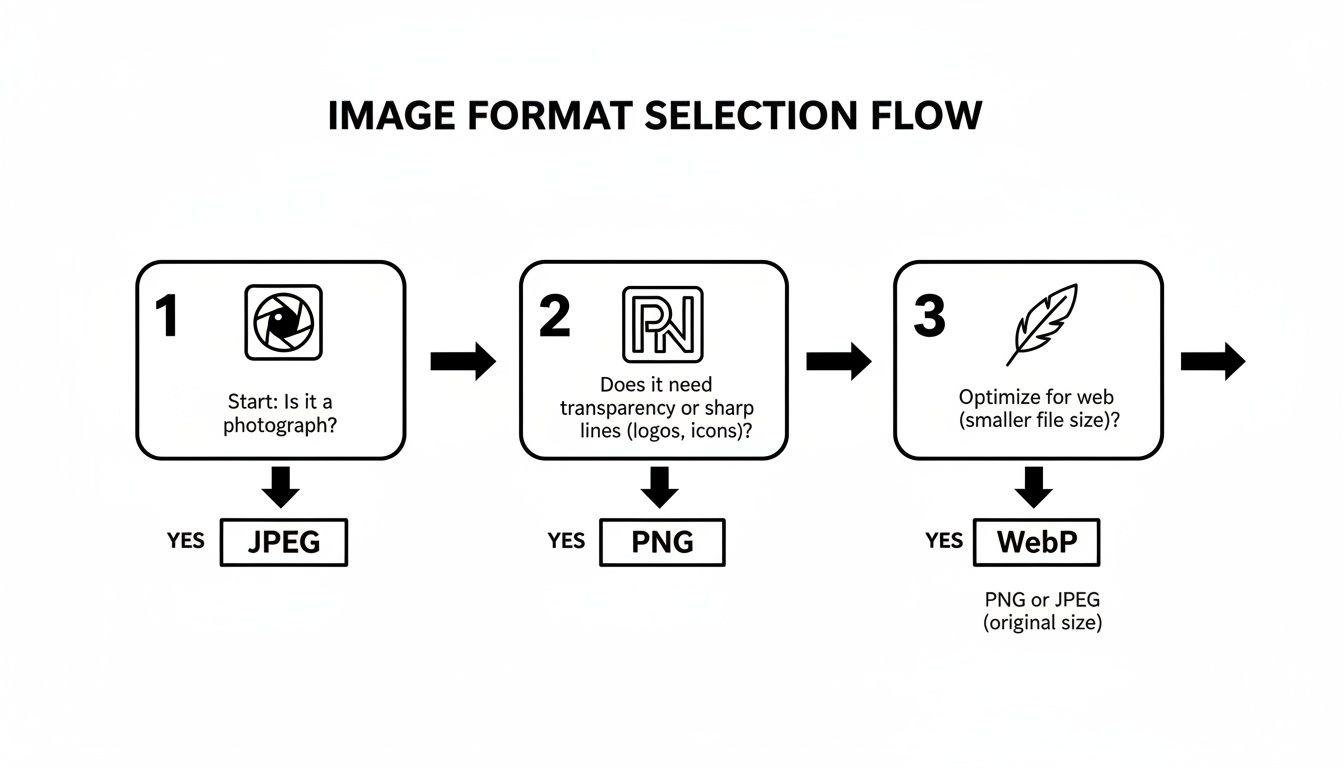 IMAGE FORMAT SELECTION FLOW

1

Start: Is it a photograph?

YES JPEG

2

PN

Does it need transparency or sharp lines (logos, icons)?

YES PNG

3

Optimize for web (smaller file size)?

YES WebP

PNG or JPEG (original size)