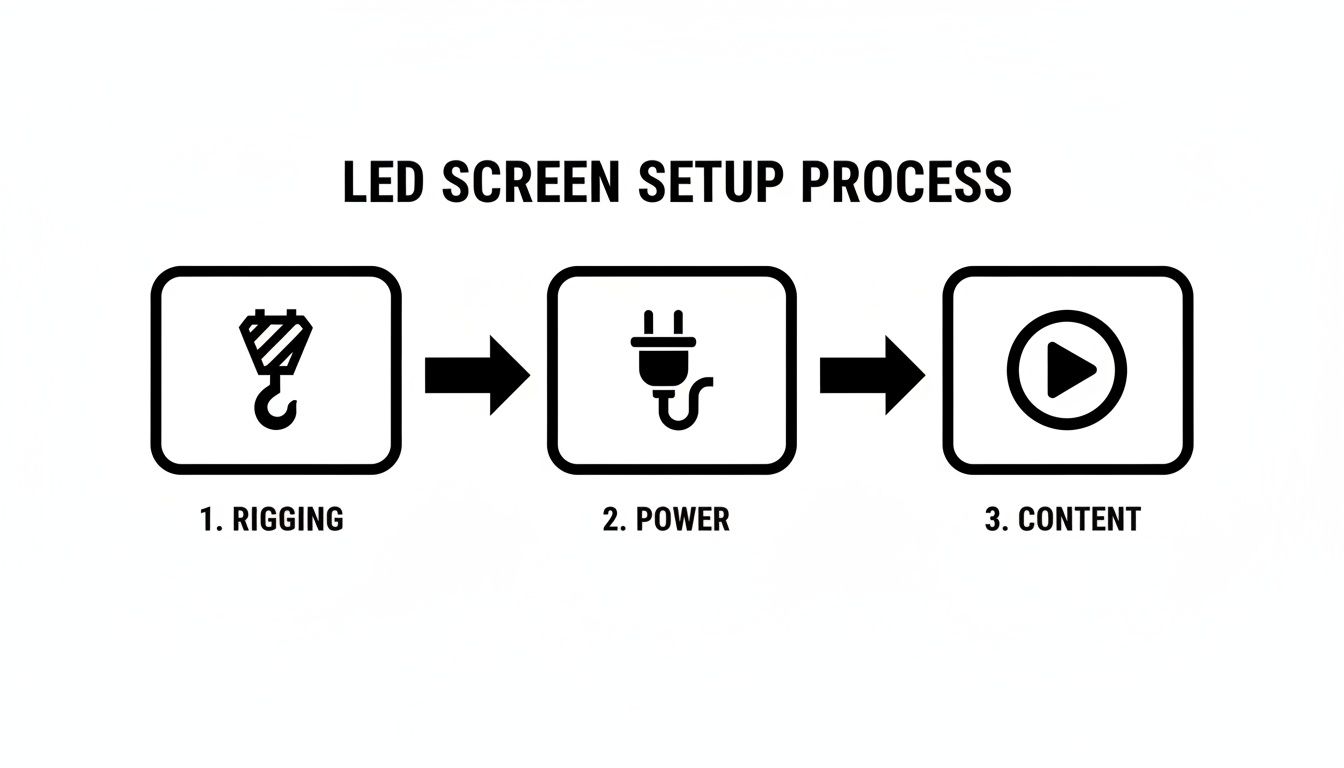 LED SCREEN SETUP PROCESS

1. RIGGING

2. POWER

3. CONTENT