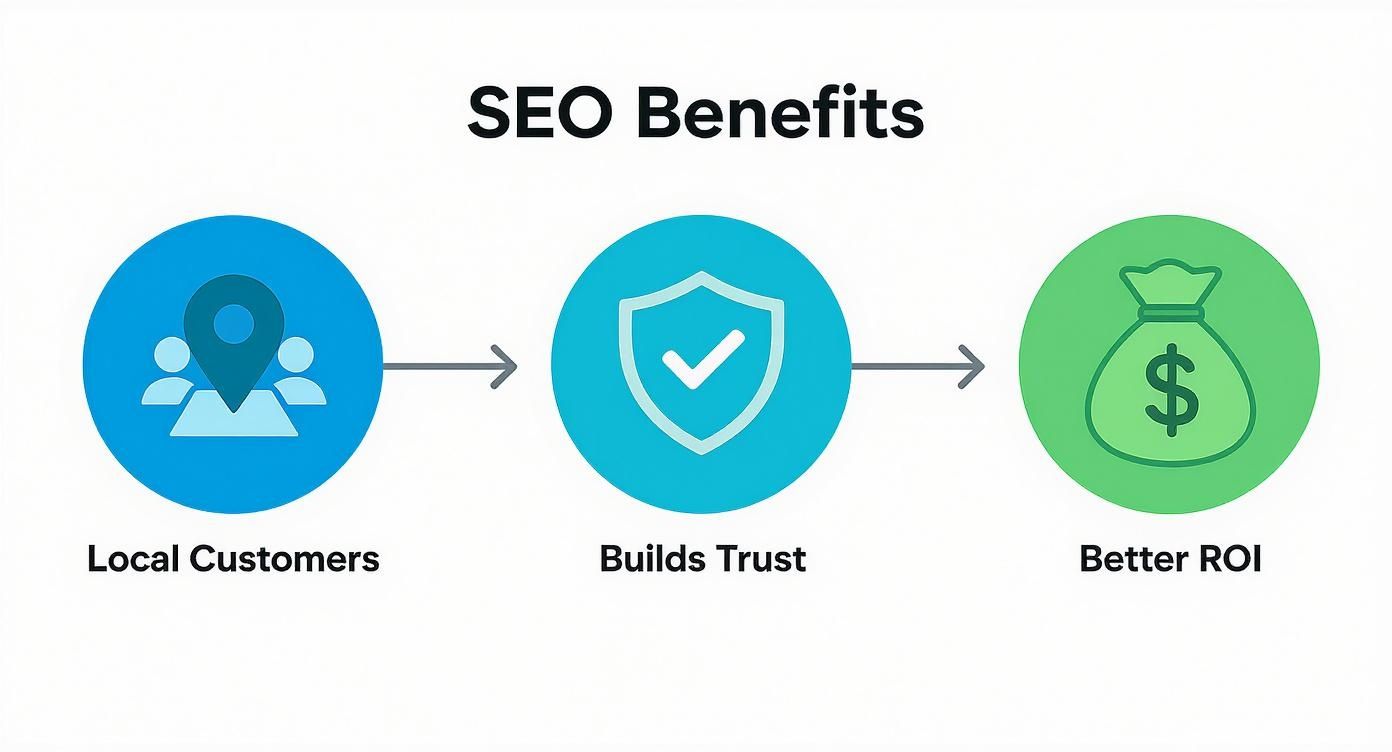 SEO Benefits

$

Local Customers

Builds Trust

Better ROI