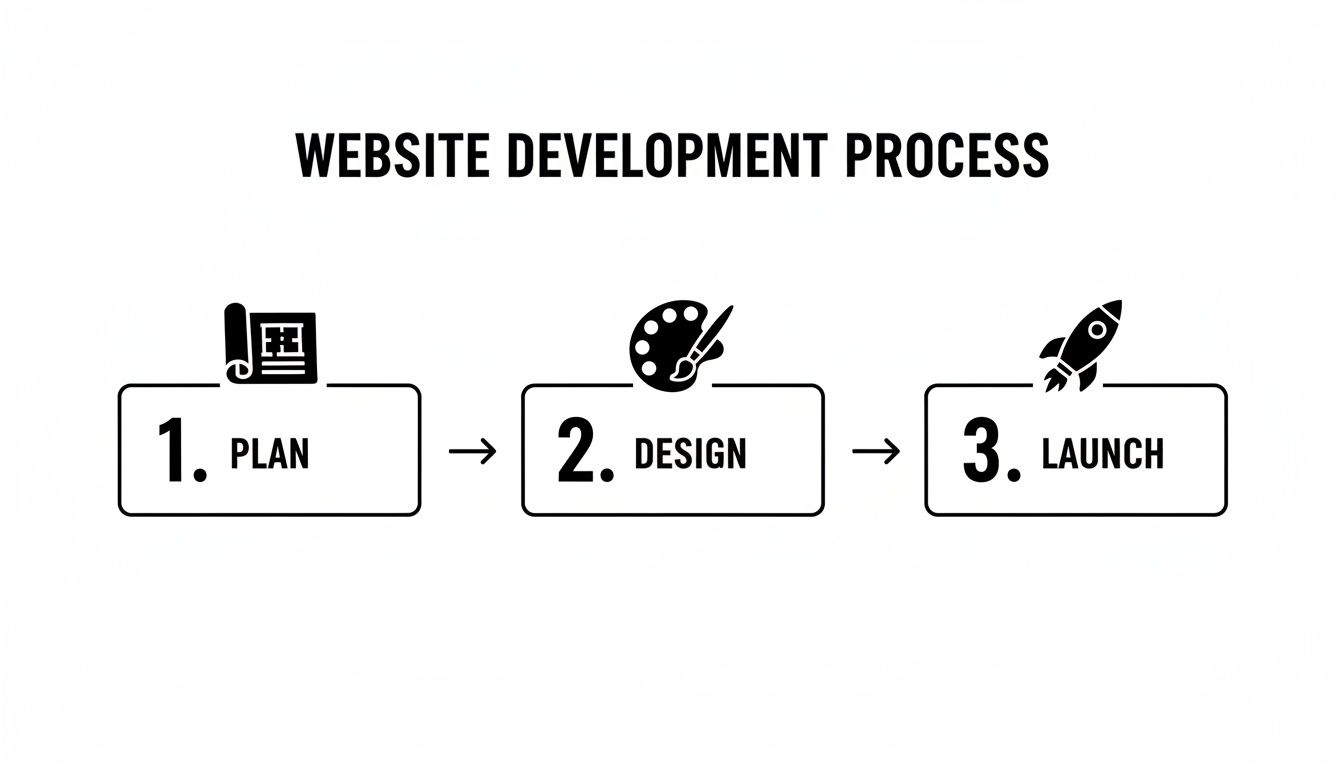 WEBSITE DEVELOPMENT PROCESS

1. PLAN → 2. DESIGN → 3. LAUNCH