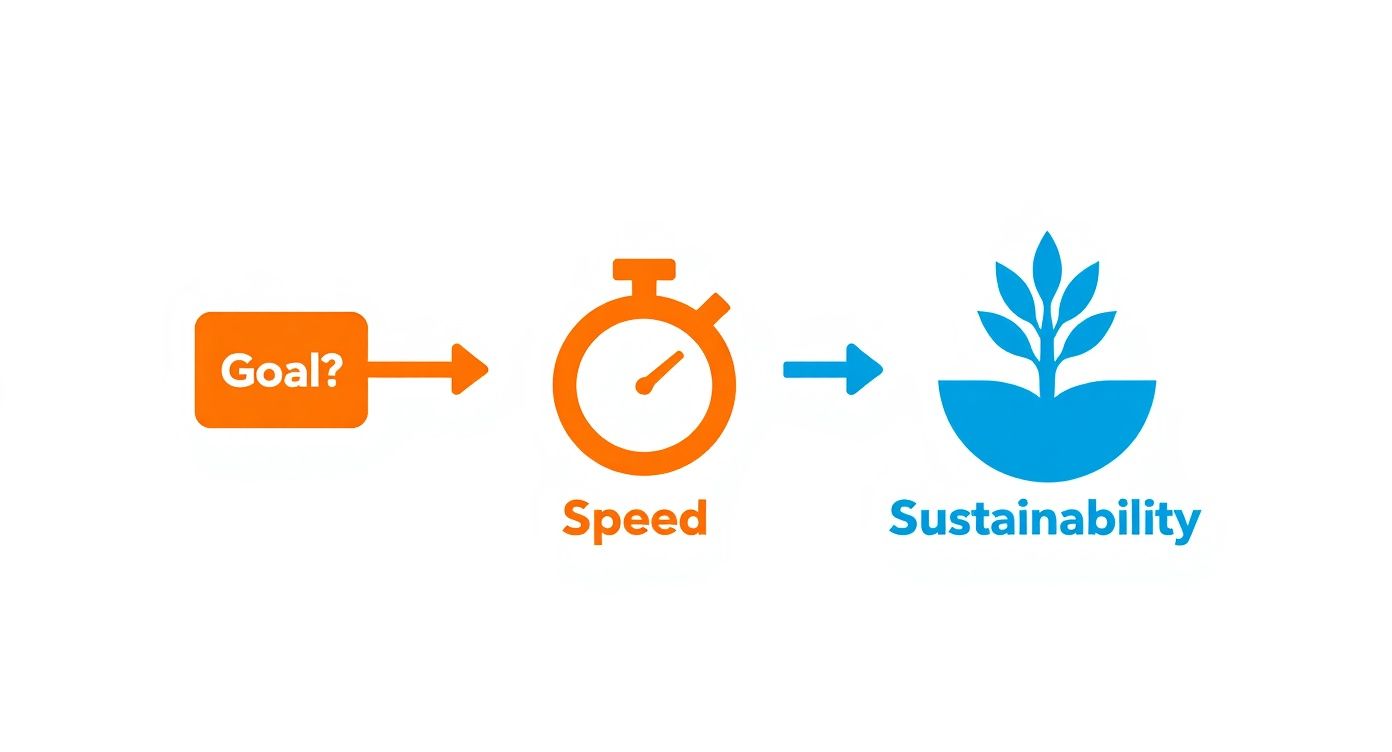 Goal?

Speed

Sustainability