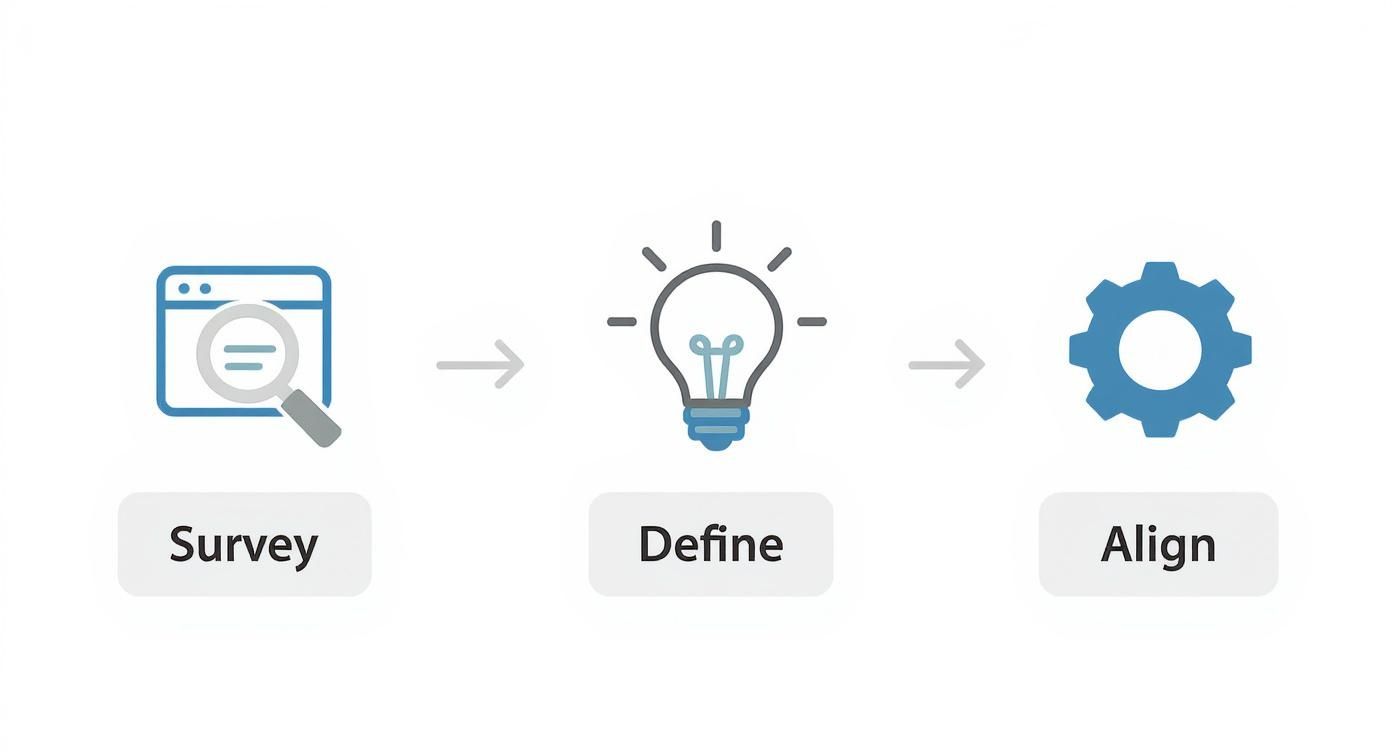 Survey

Define

Align