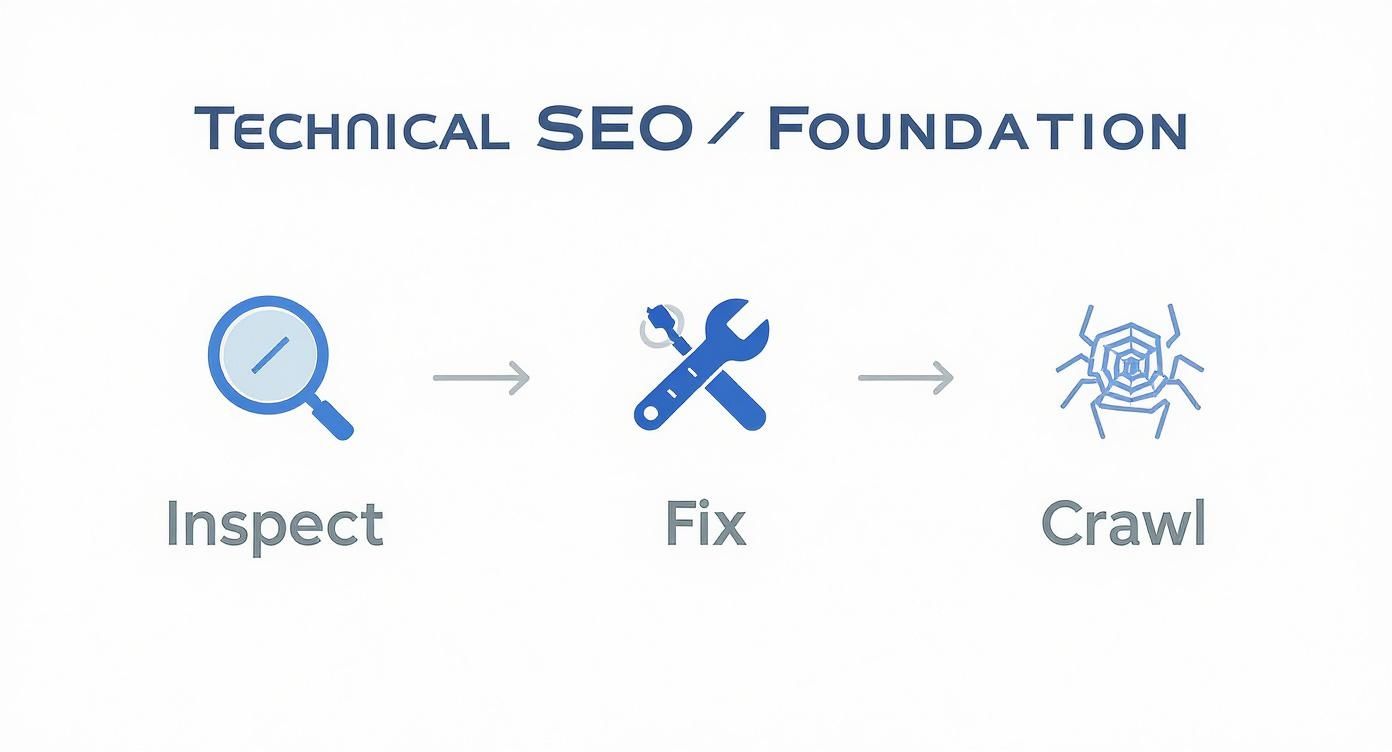 TECHNICAL SEO / FOUNDATION

Inspect

Fix

Crawl