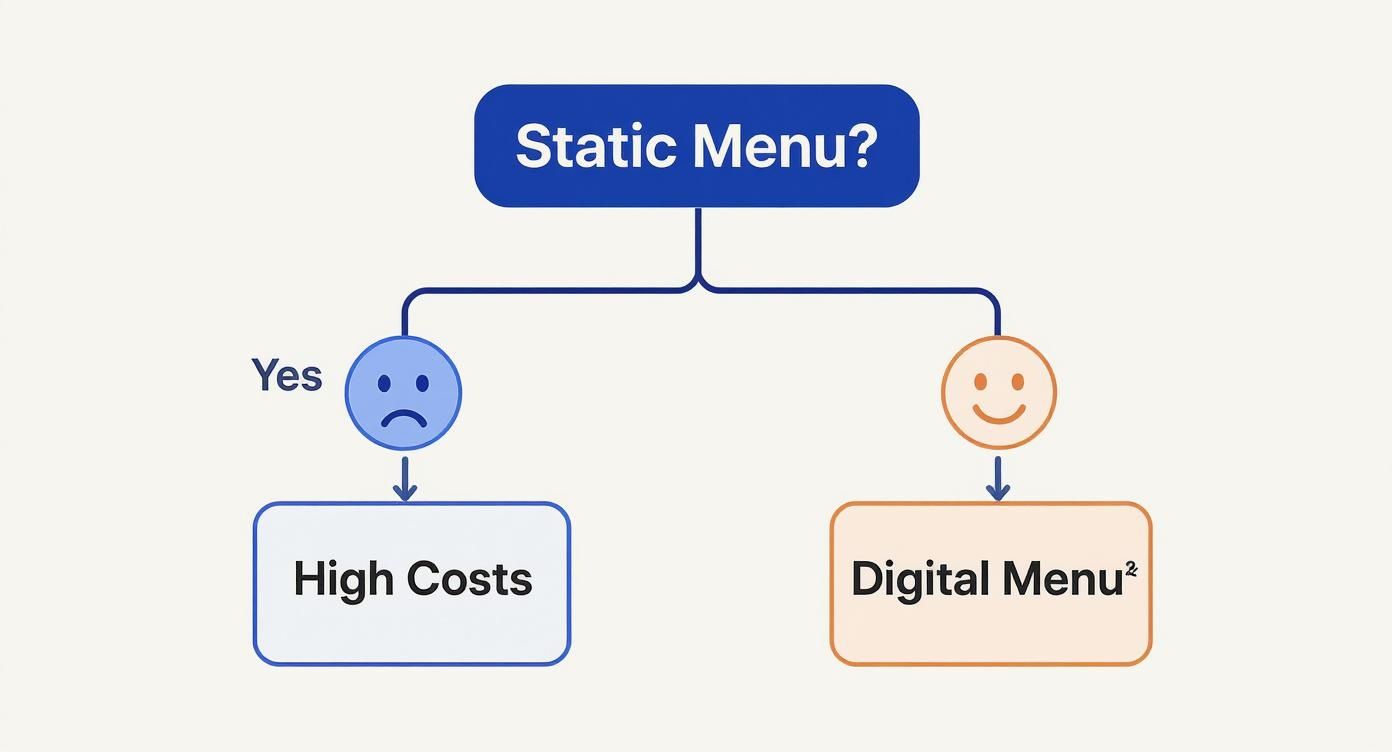 Static Menu?

Yes

High Costs

Digital Menu²