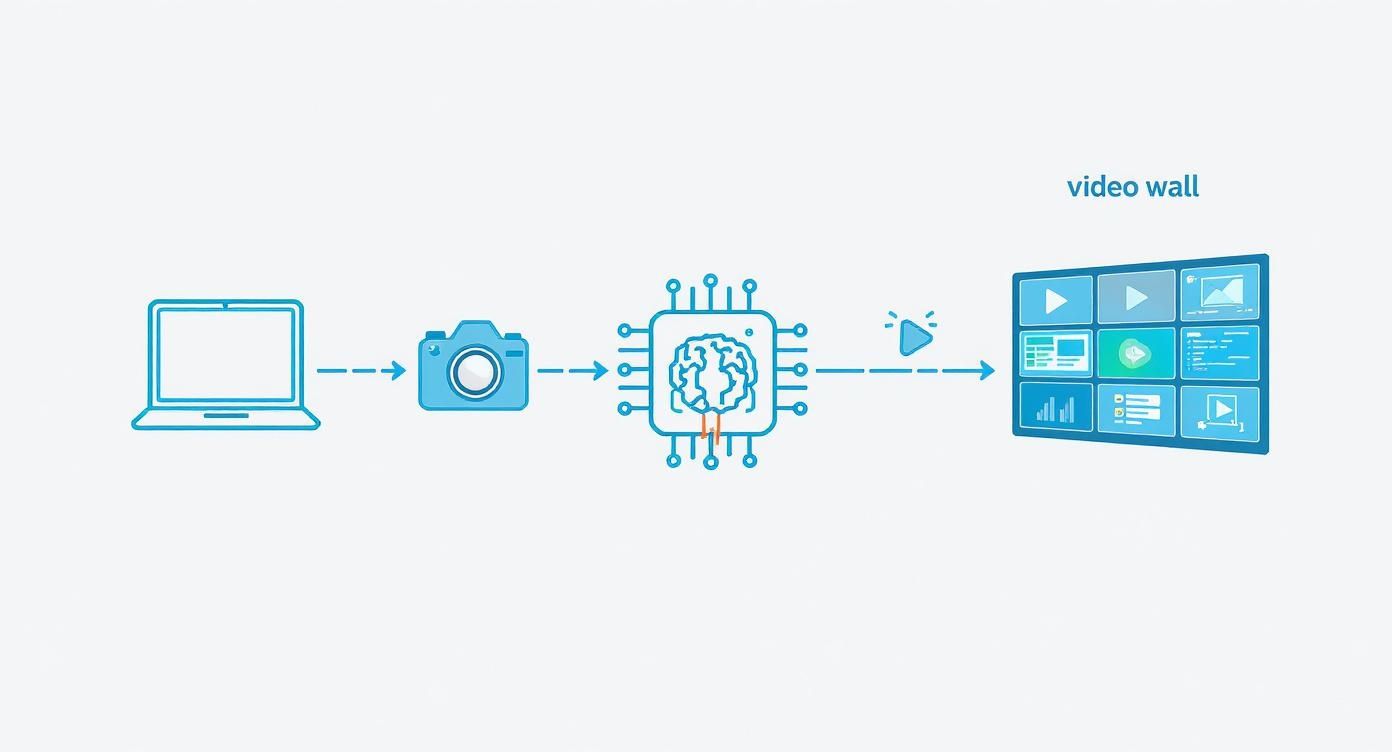 video wall