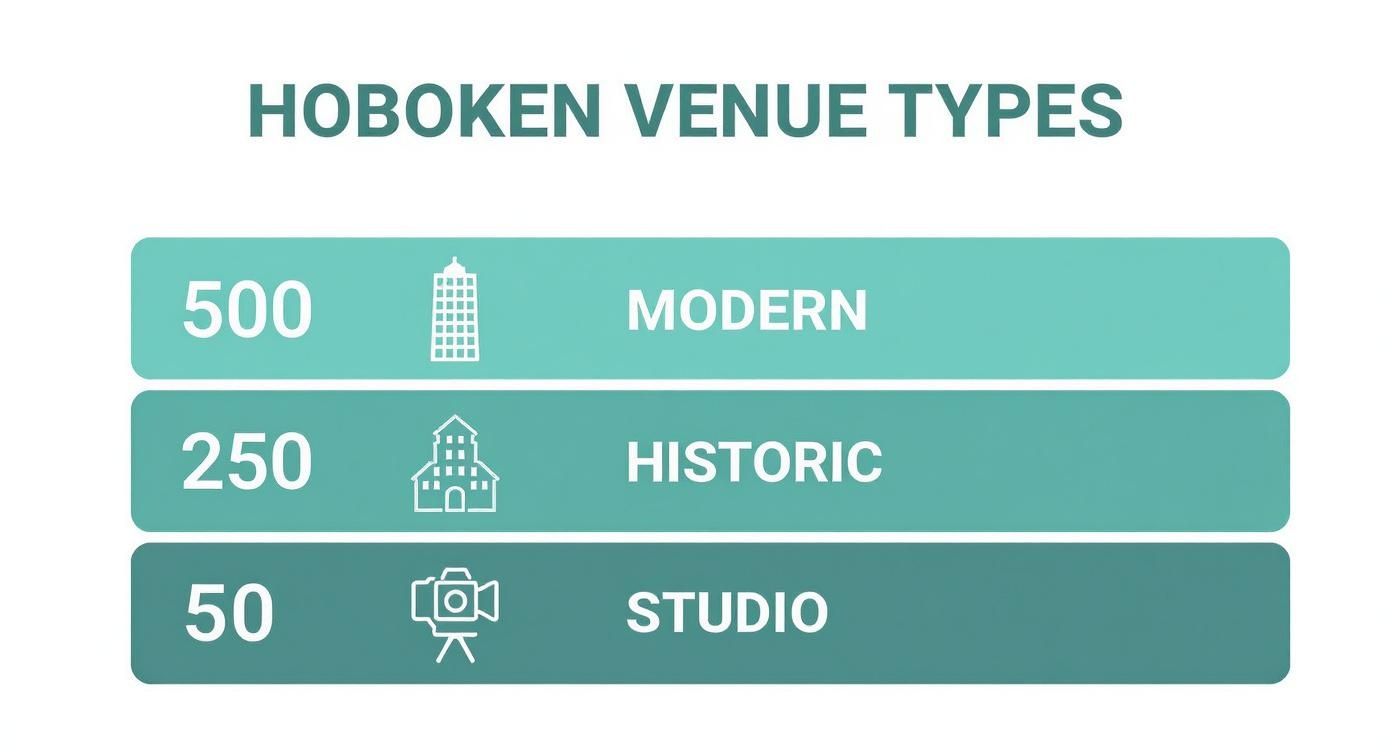 HOBOKEN VENUE TYPES

500 MODERN

250 HISTORIC

50 STUDIO