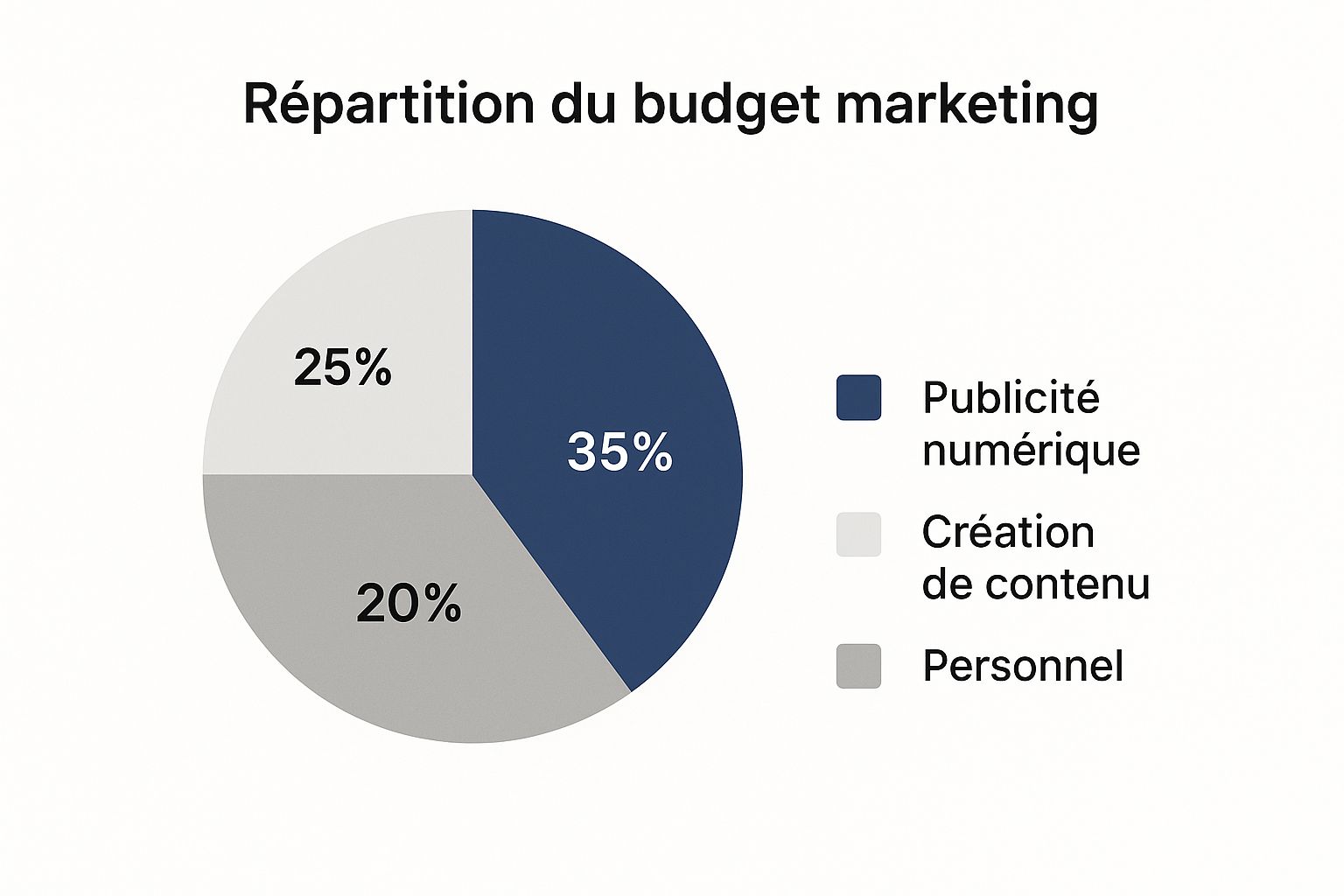 Répartition du budget marketing

25%

35%

20%

Publicité numérique

Création de contenu

Personnel