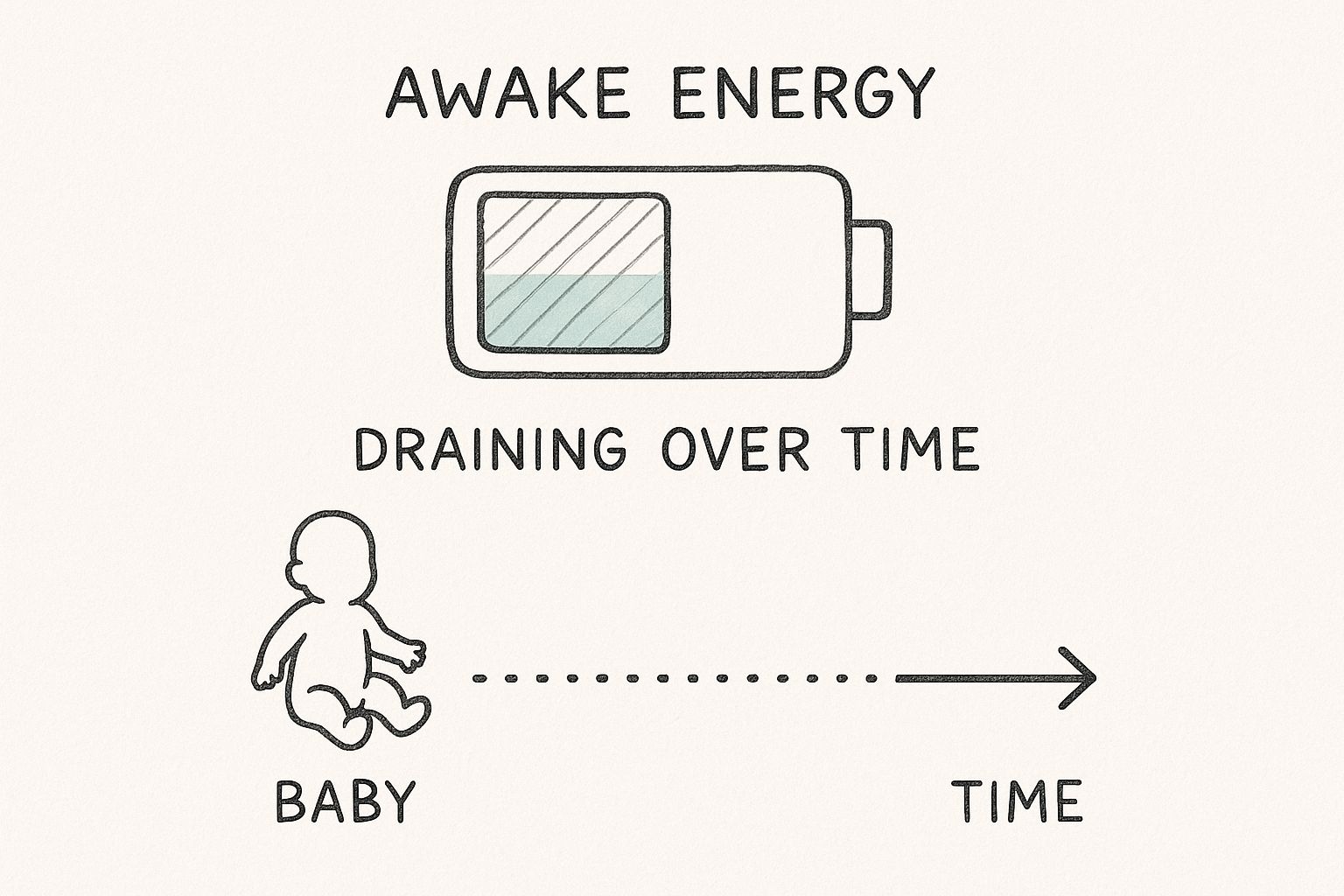 AWAKE ENERGY

DRAINING OVER TIME

BABY

TIME