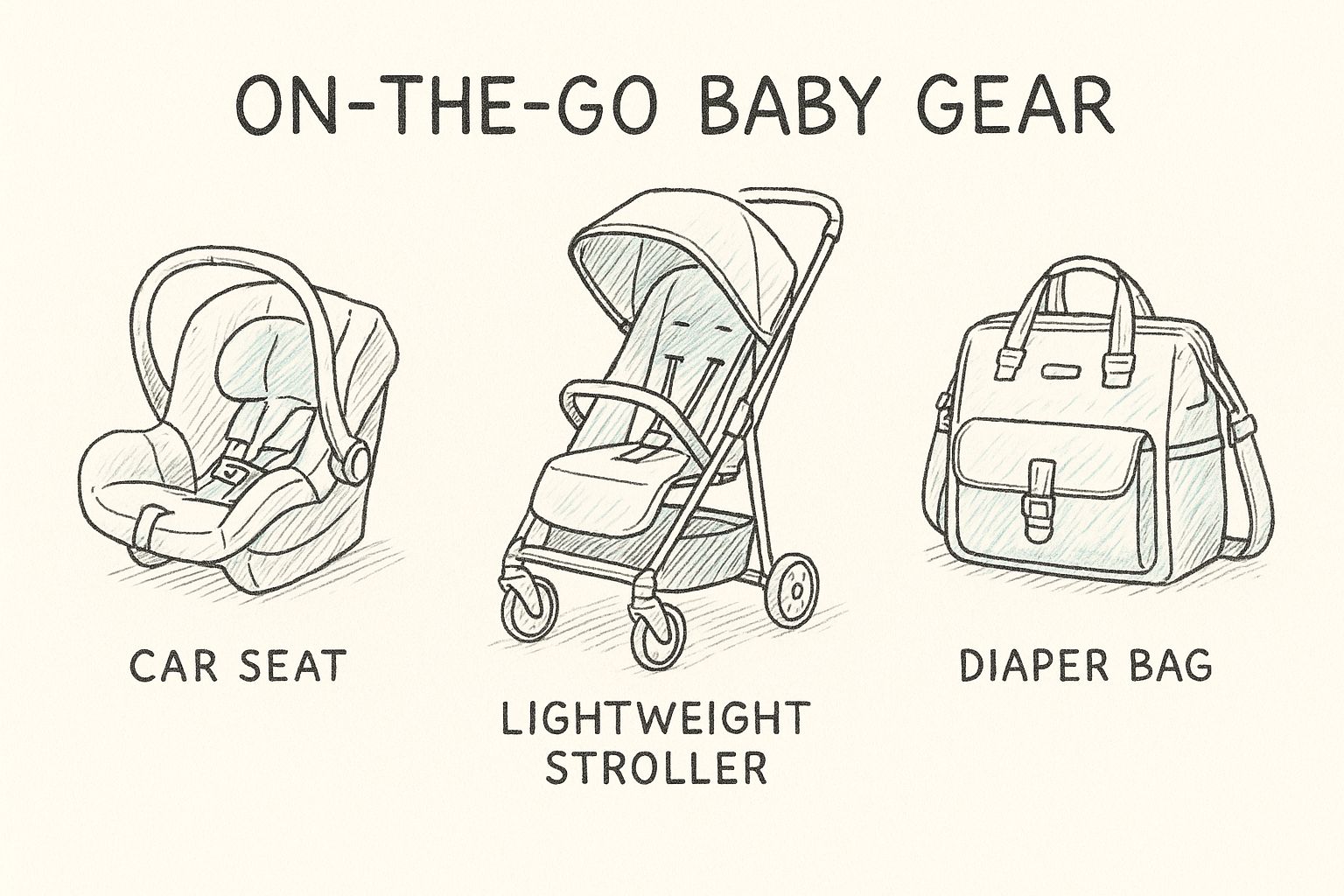 ON-THE-GO BABY GEAR

CAR SEAT

LIGHTWEIGHT STROLLER

DIAPER BAG