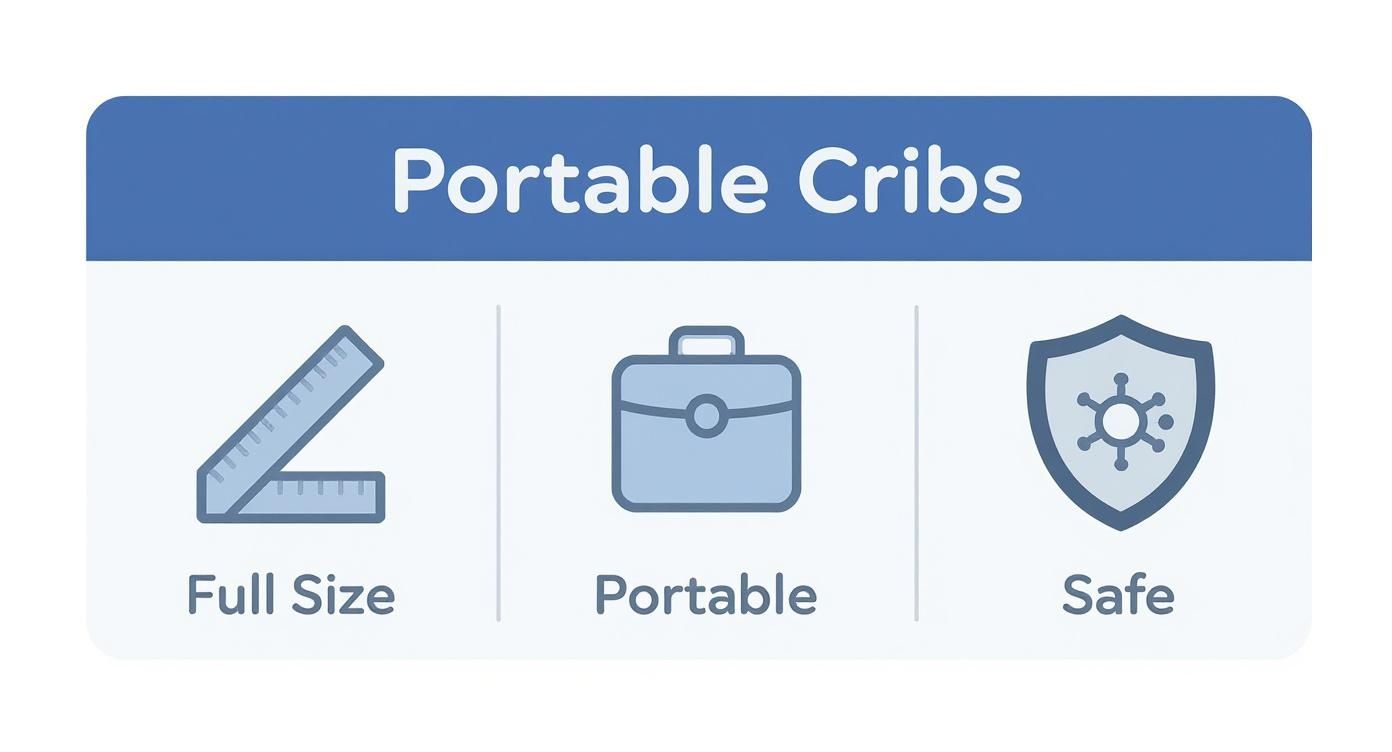 Portable Cribs

Full Size

Portable

Safe