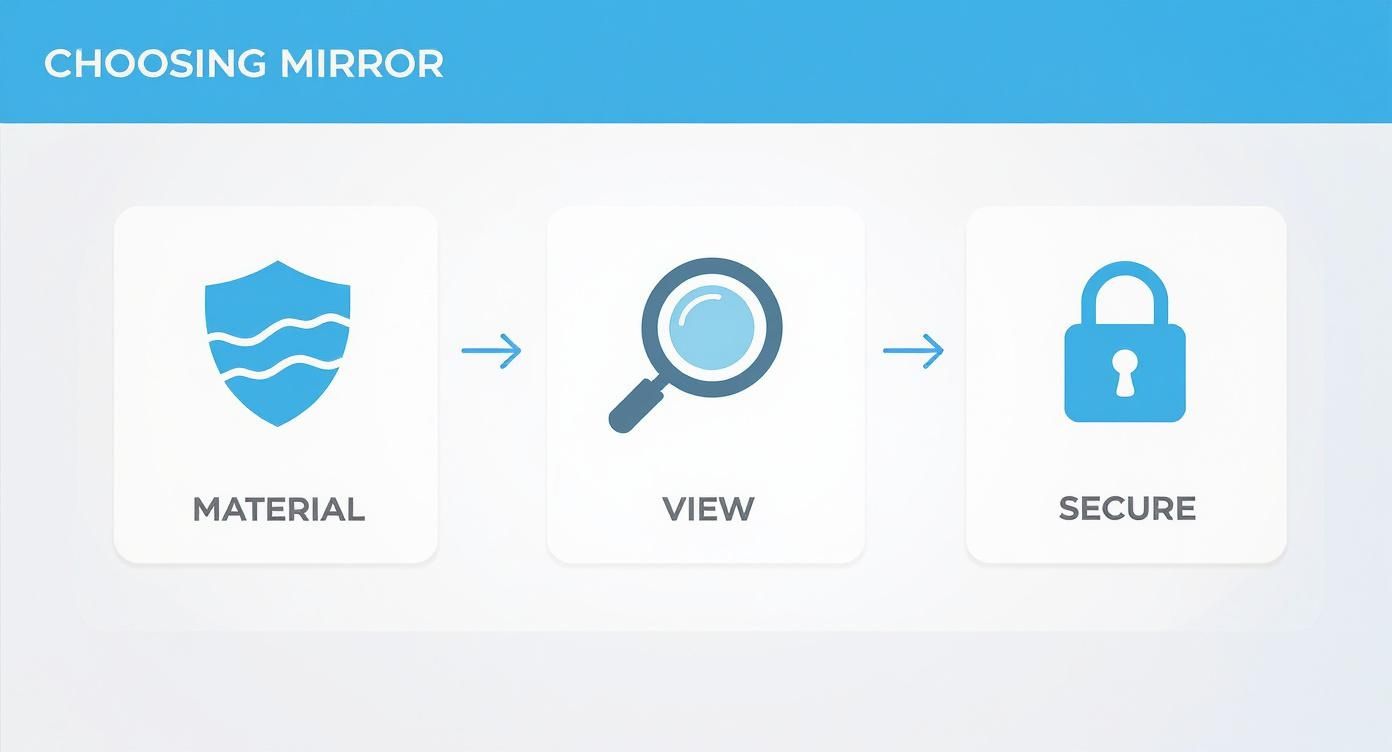 CHOOSING MIRROR

MATERIAL

VIEW

SECURE