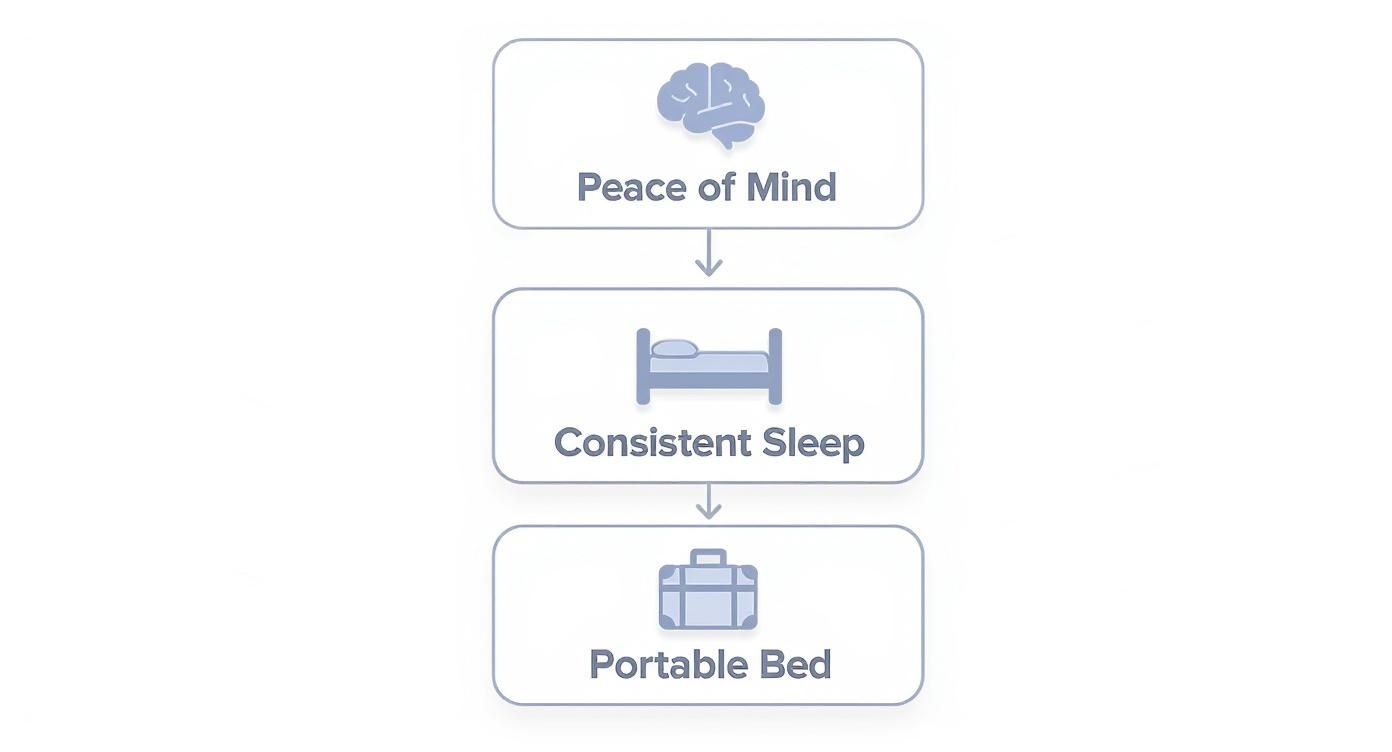 Peace of Mind

Consistent Sleep

Portable Bed