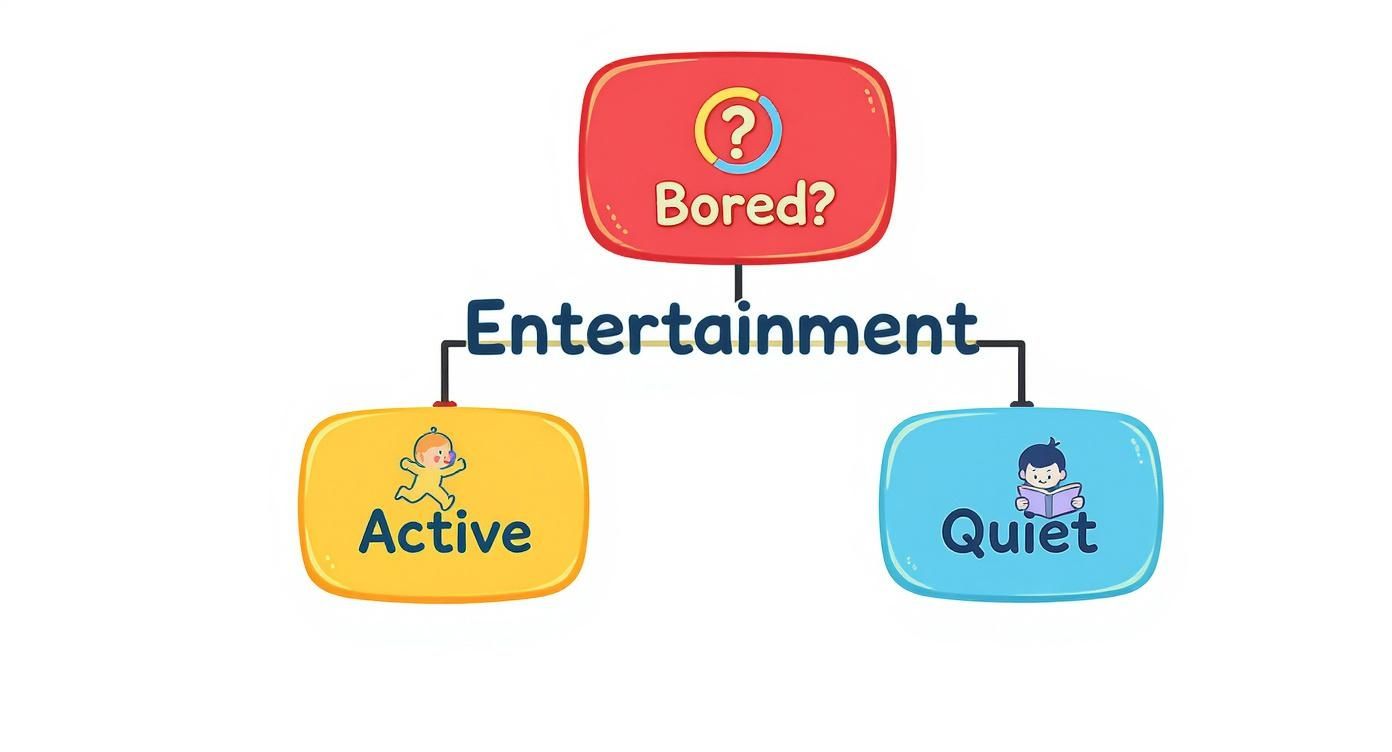 ?

Bored?

Entertainment

Active

Quiet