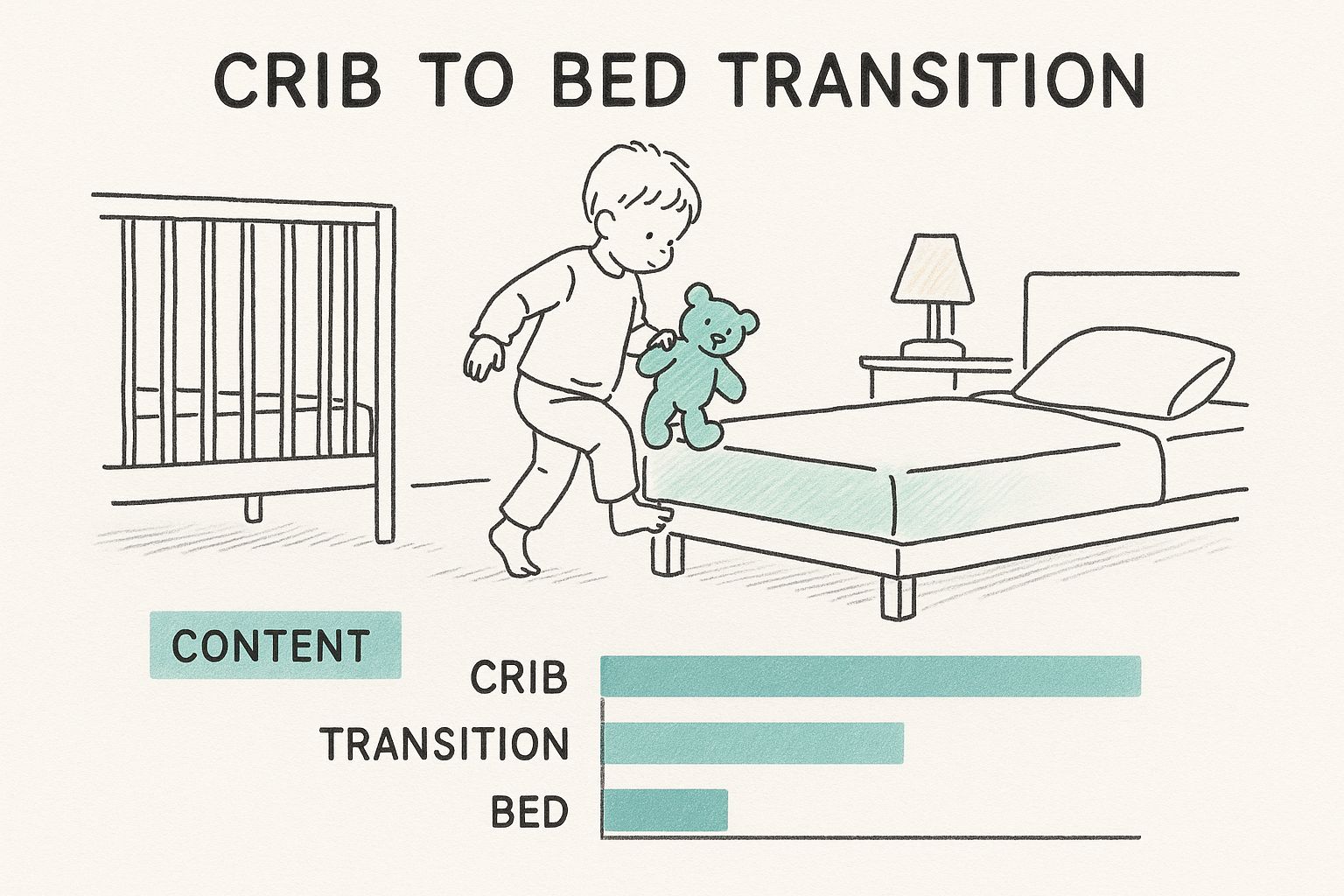 CRIB TO BED TRANSITION

CONTENT

CRIB
TRANSITION
BED