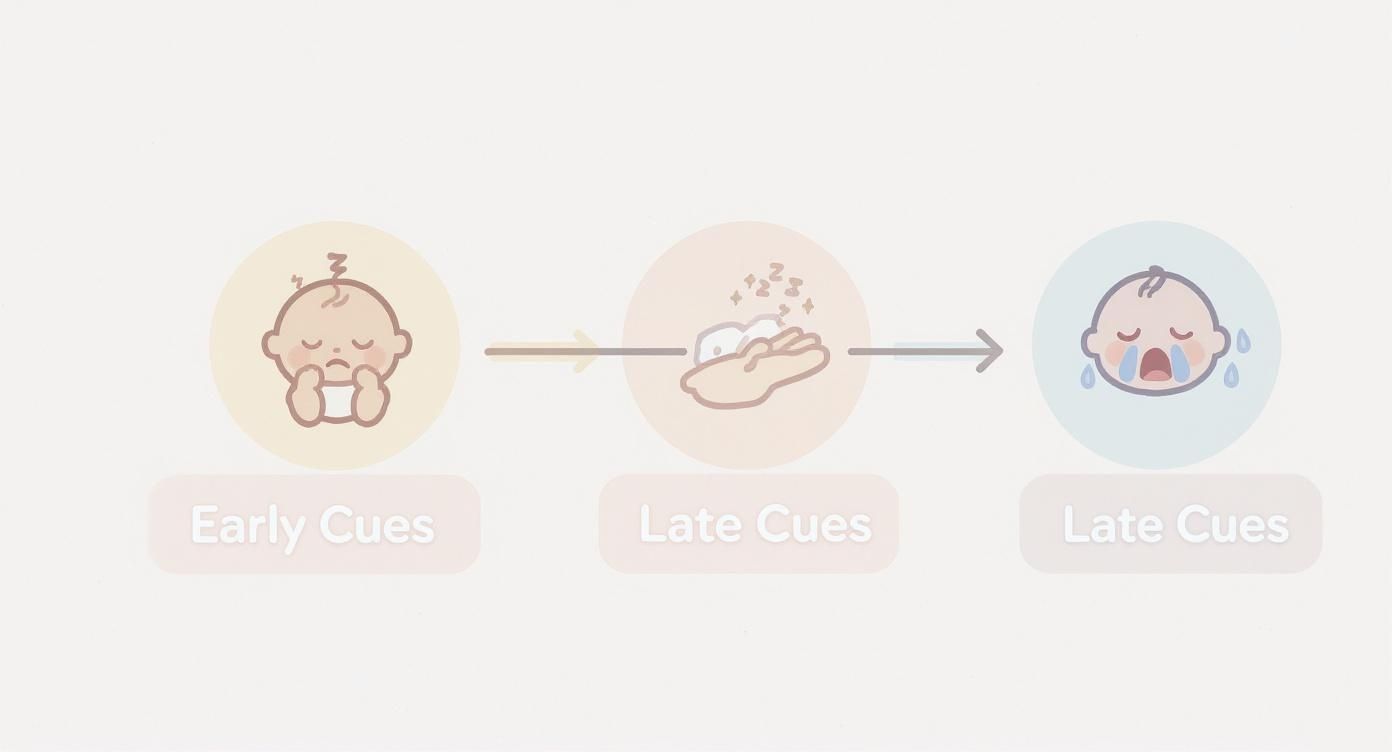 Early Cues

Late Cues

Late Cues