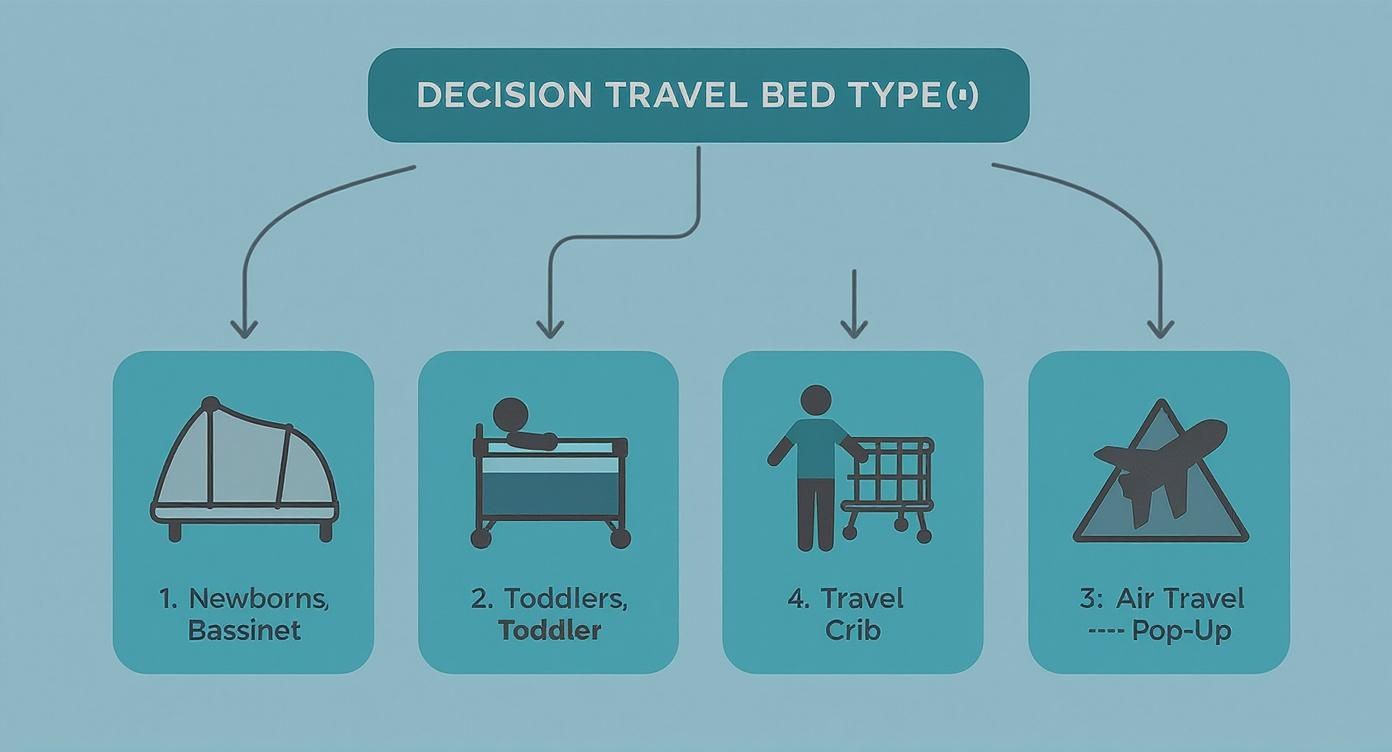 DECISION TRAVEL BED TYPE(·)

1. Newborns, Bassinet

2. Toddlers, Toddler

4. Travel Crib

3: Air Travel ---- Pop-Up