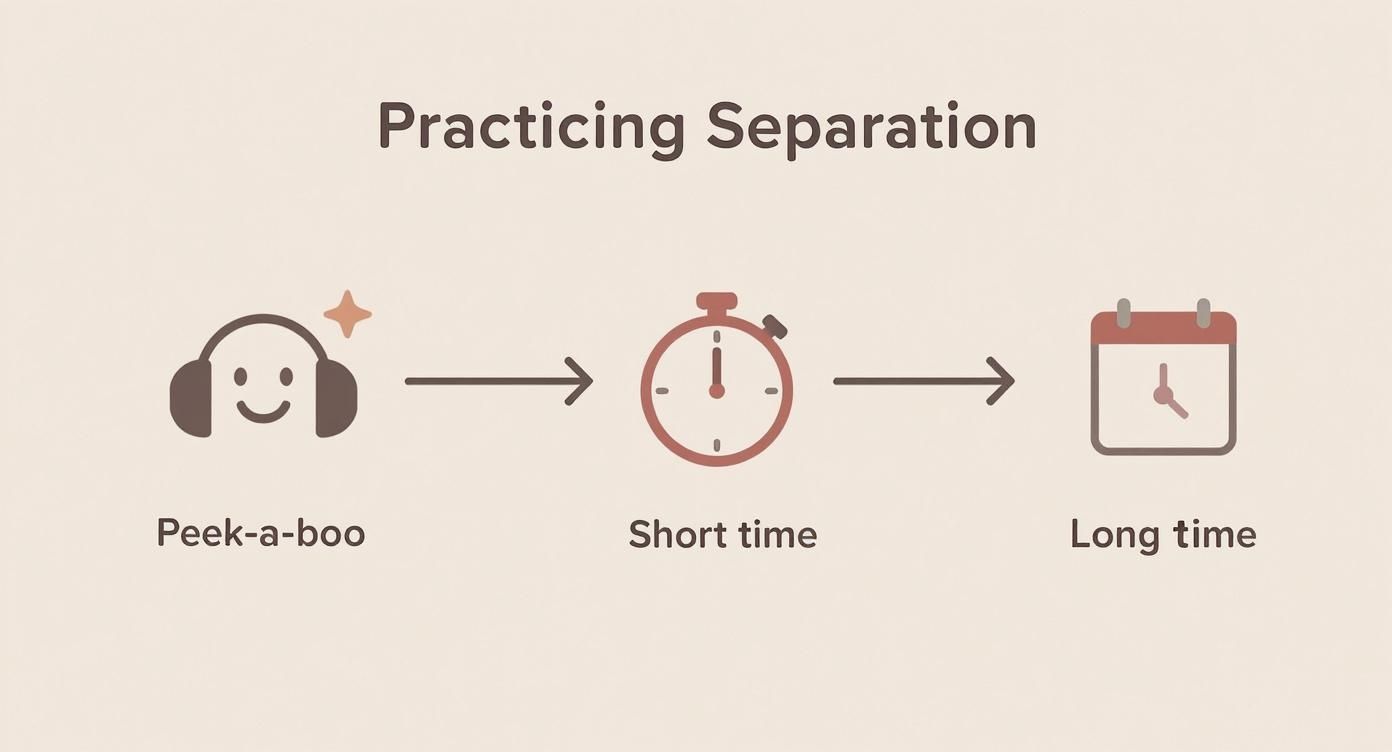 Practicing Separation

Peek-a-boo

Short time

Long time