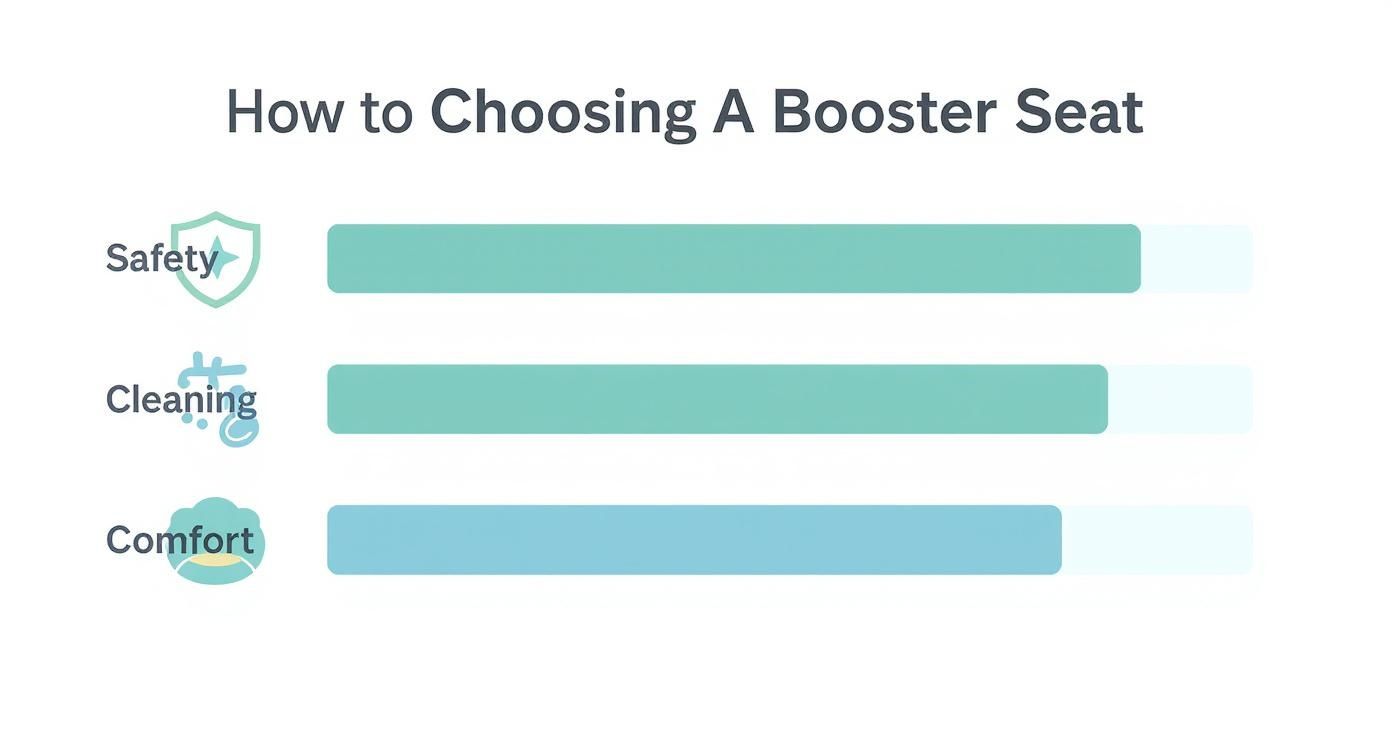 How to Choosing A Booster Seat

Safety

Cleaning

Comfort