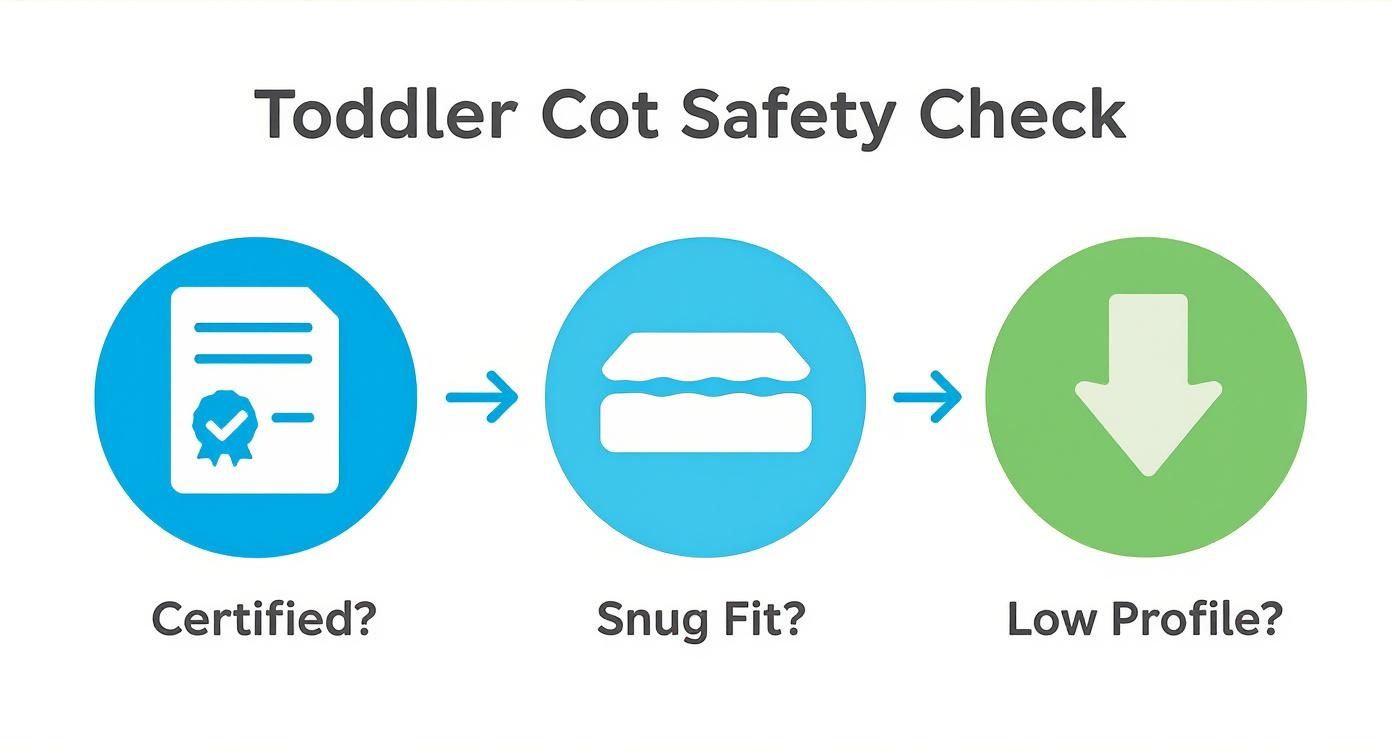 Toddler Cot Safety Check

Certified?

Snug Fit?

Low Profile?