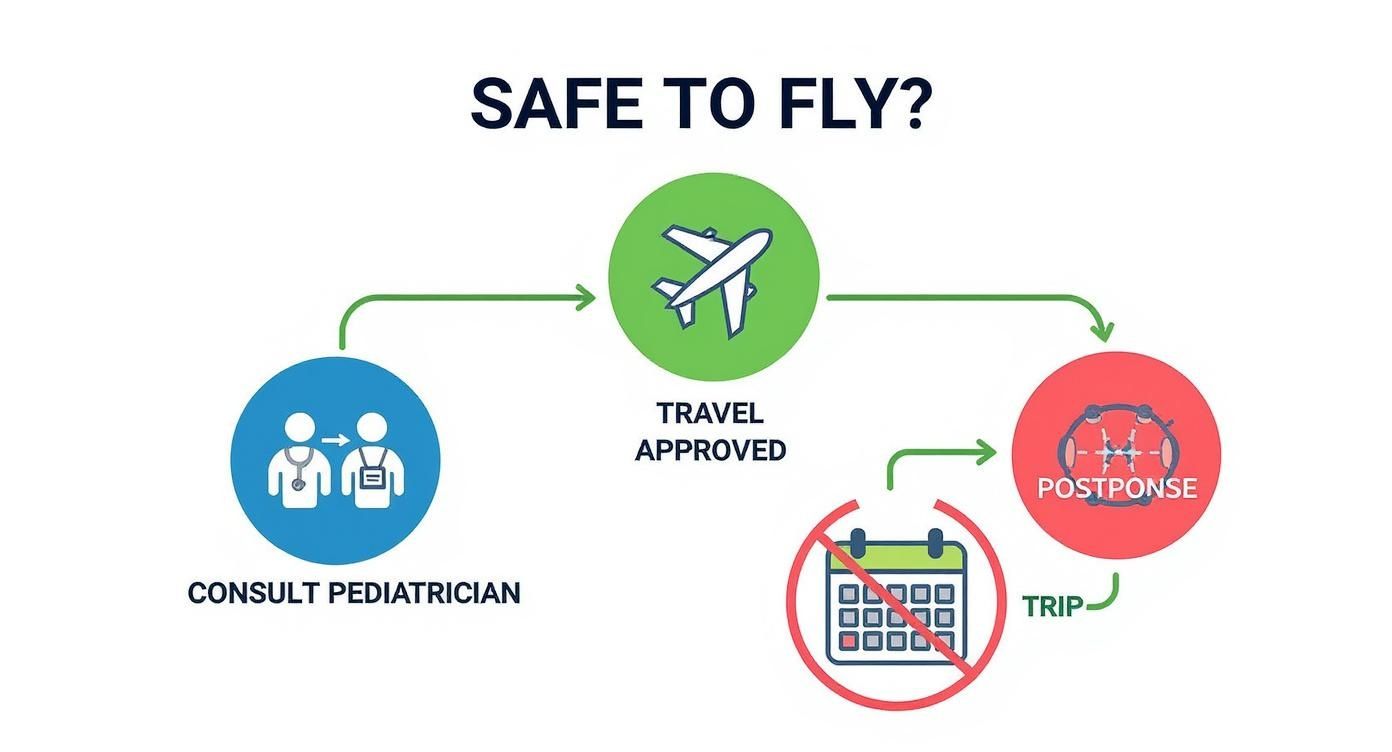 SAFE TO FLY?

CONSULT PEDIATRICIAN

TRAVEL APPROVED

POSTPONSE

TRIP