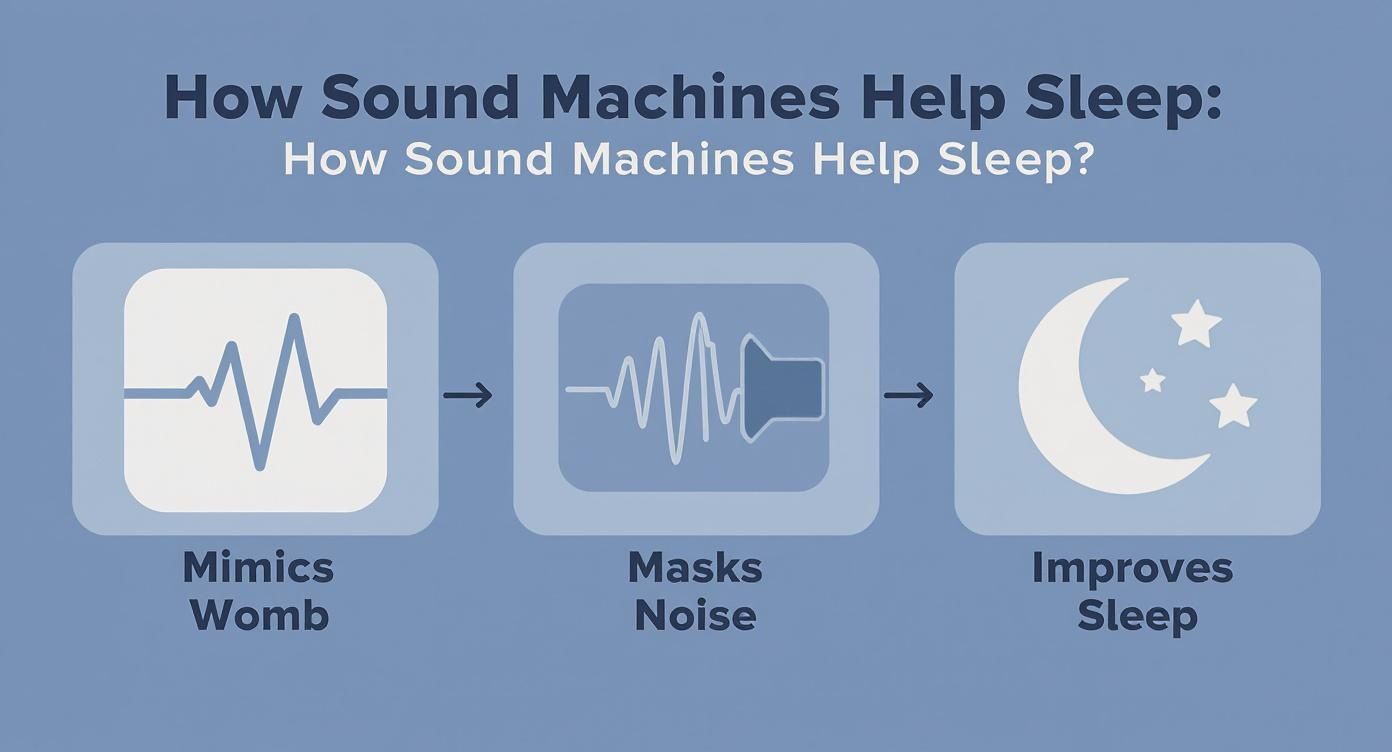 How Sound Machines Help Sleep:
How Sound Machines Help Sleep?

Mimics Womb

Masks Noise

Improves Sleep