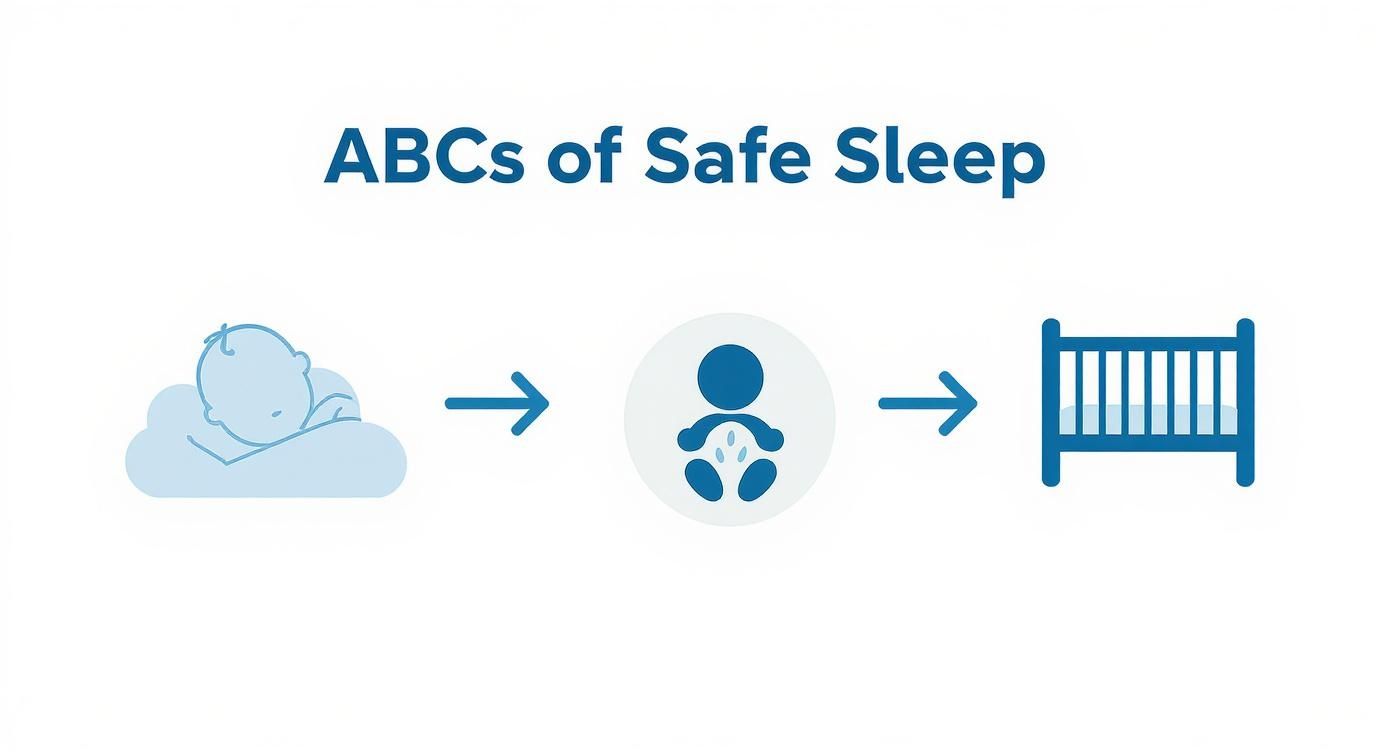 ABCs of Safe Sleep