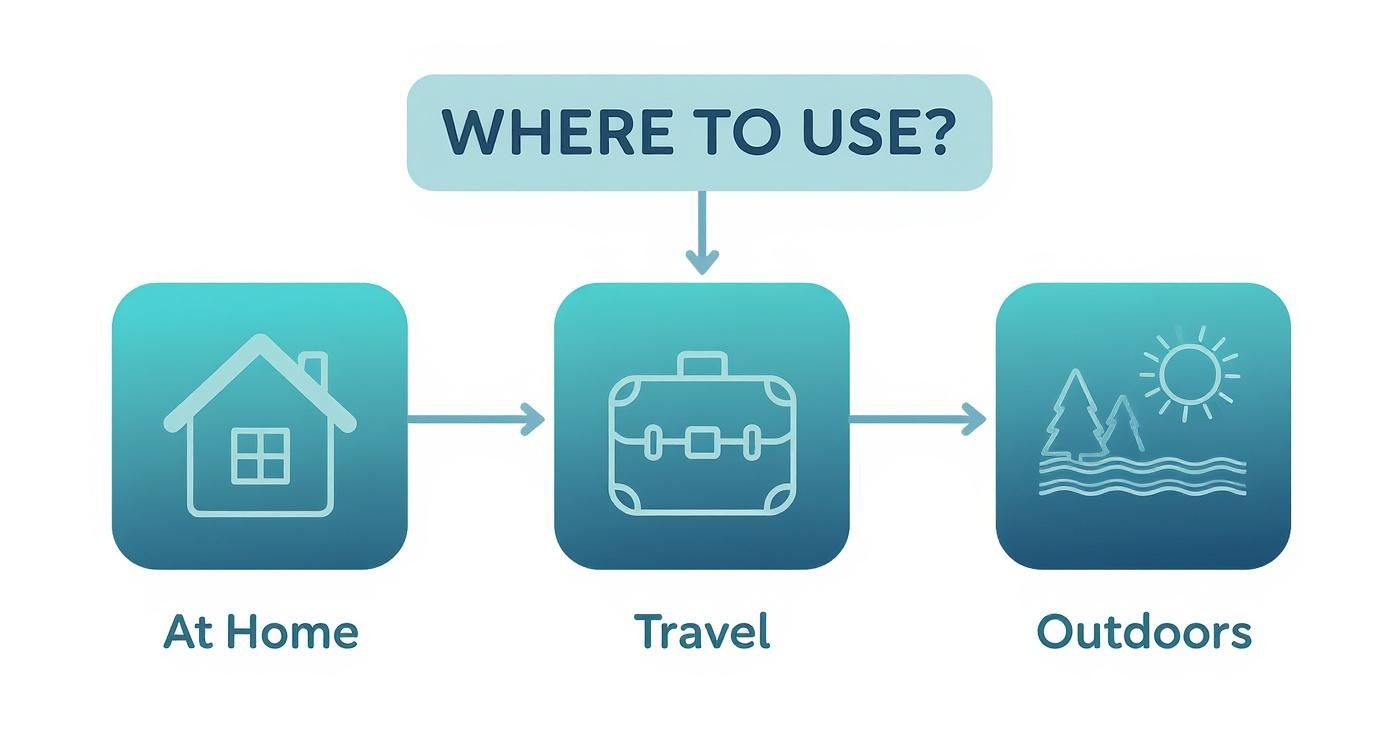 WHERE TO USE?

At Home

Travel

Outdoors