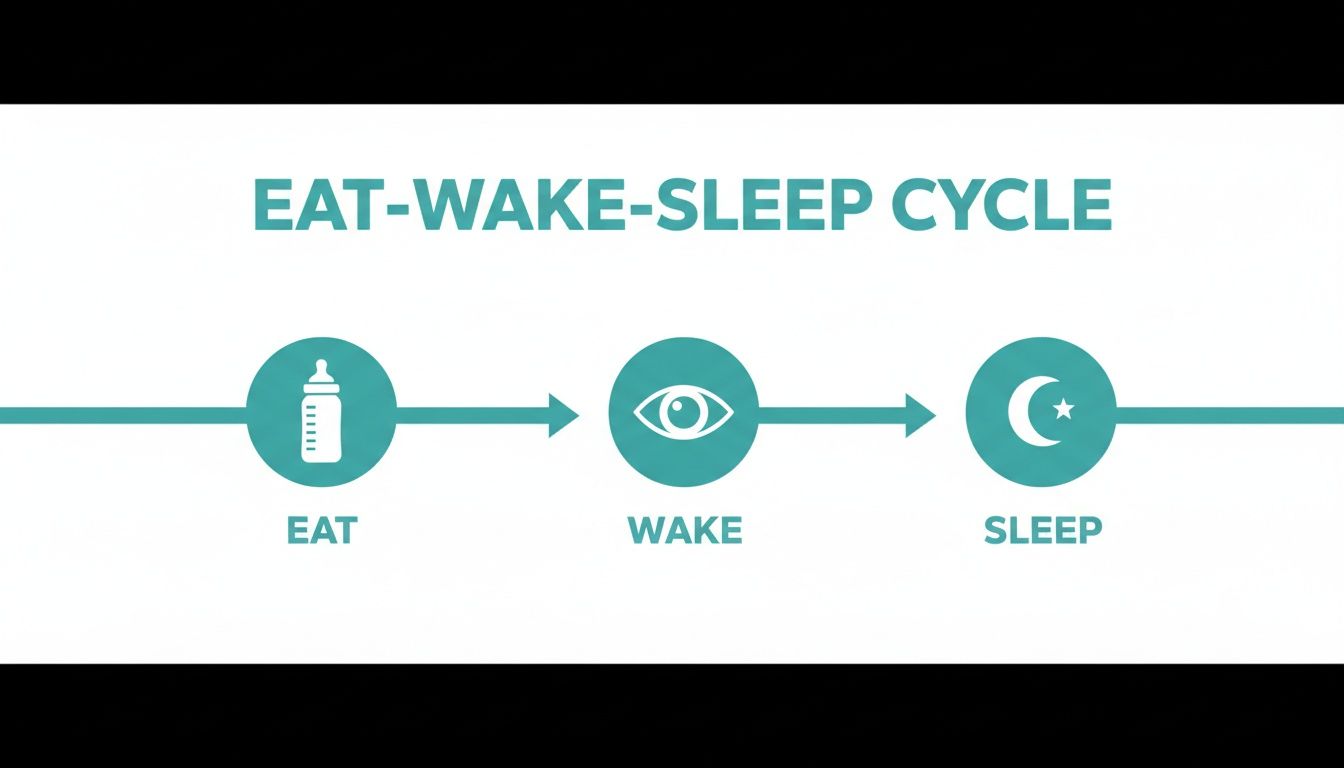 EAT-WAKE-SLEEP CYCLE

EAT

WAKE

SLEEP