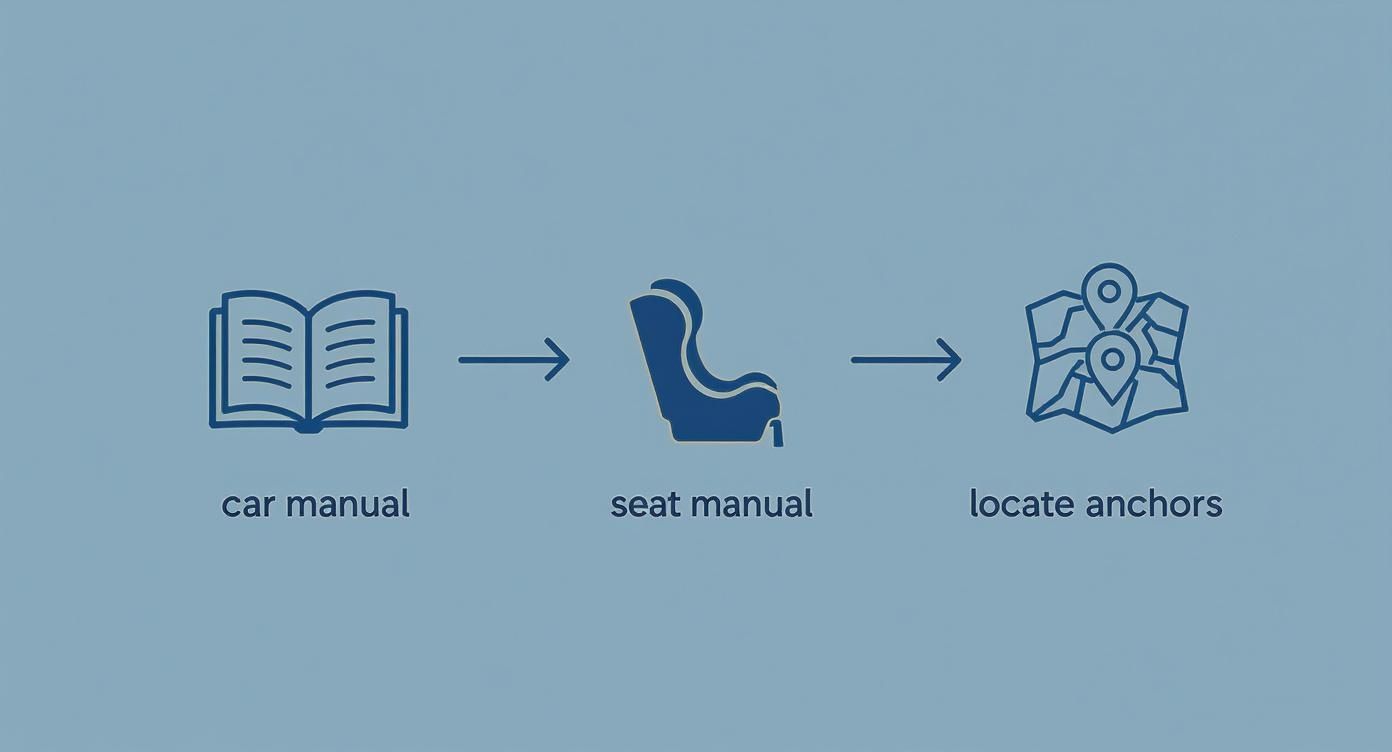 car manual

seat manual

locate anchors