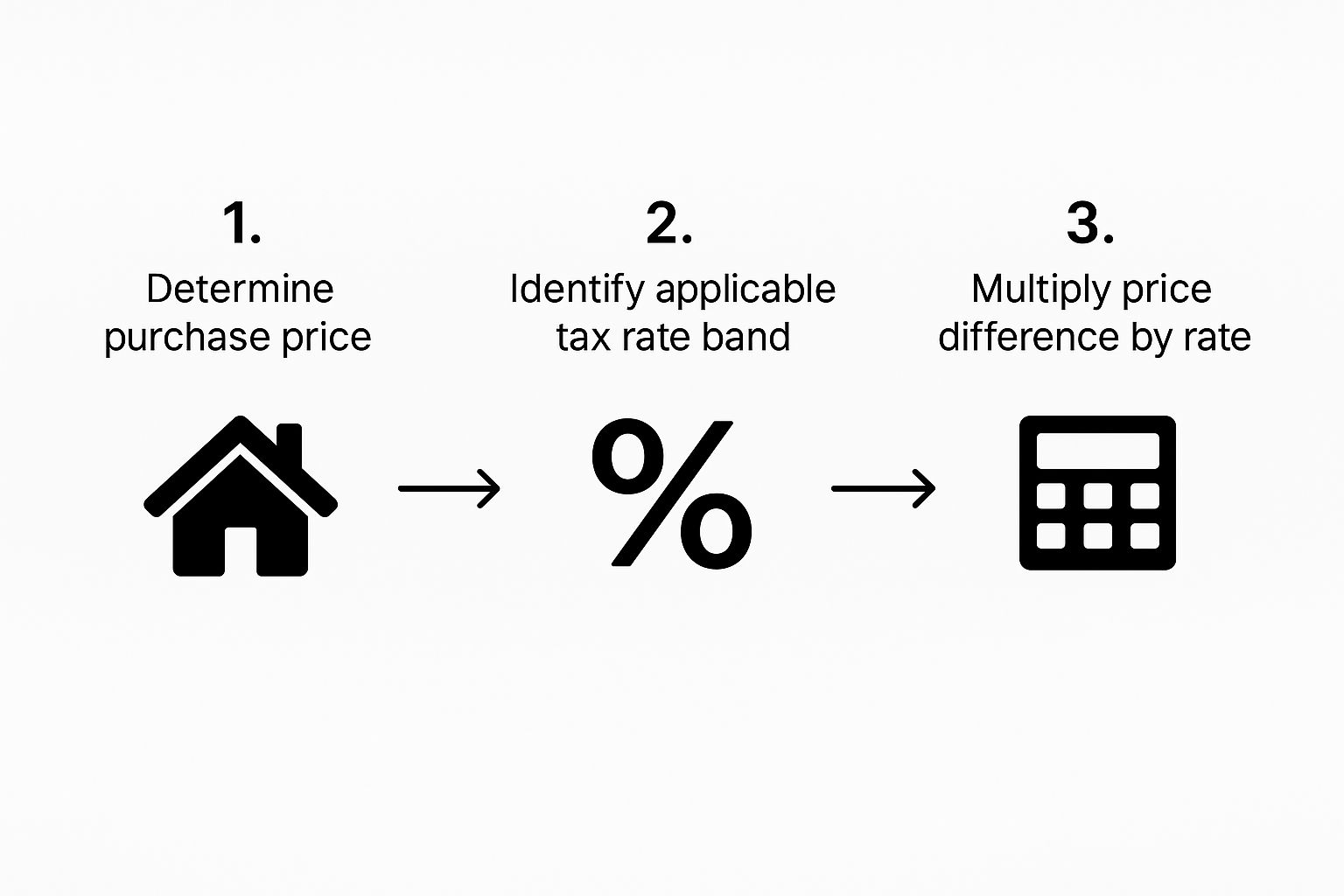 1.
Determine purchase price

2.
Identify applicable tax rate band

%

3.
Multiply price difference by rate