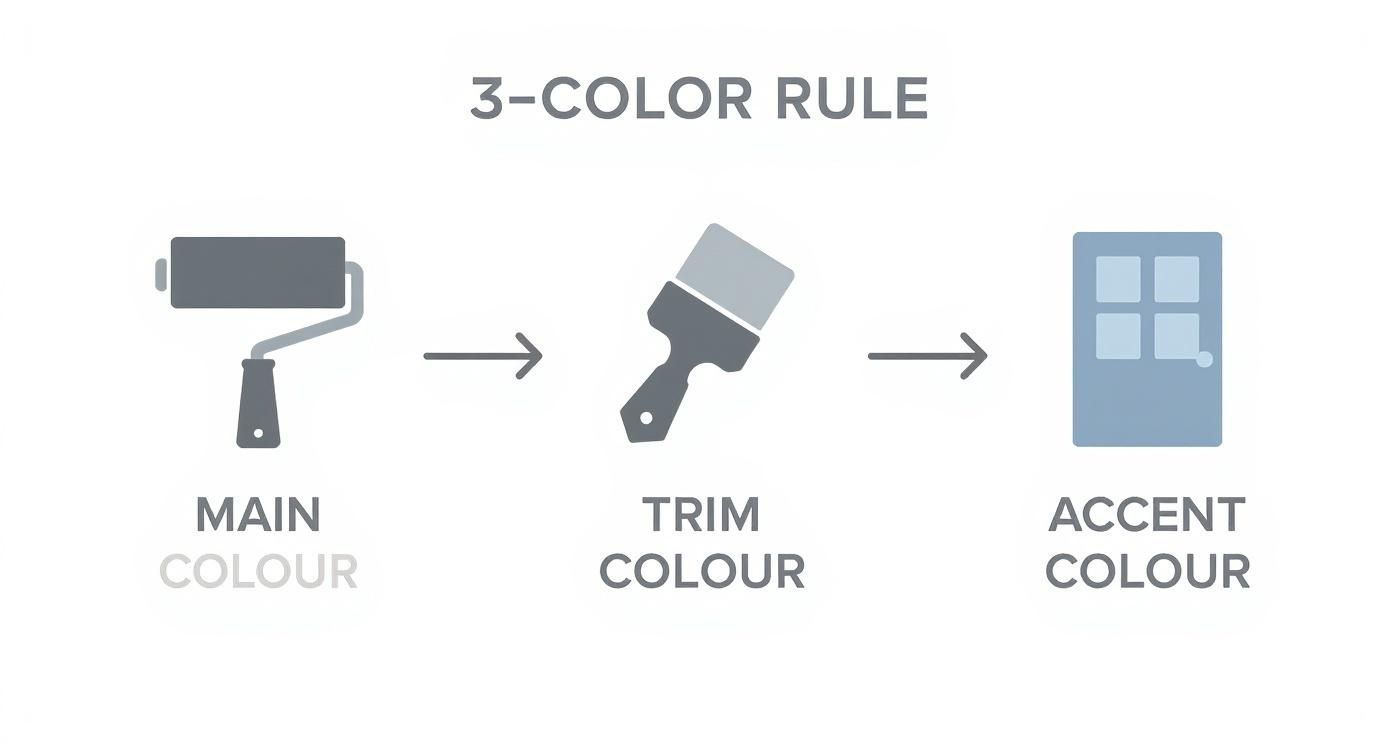 3-COLOR RULE

MAIN COLOUR

TRIM COLOUR

ACCENT COLOUR