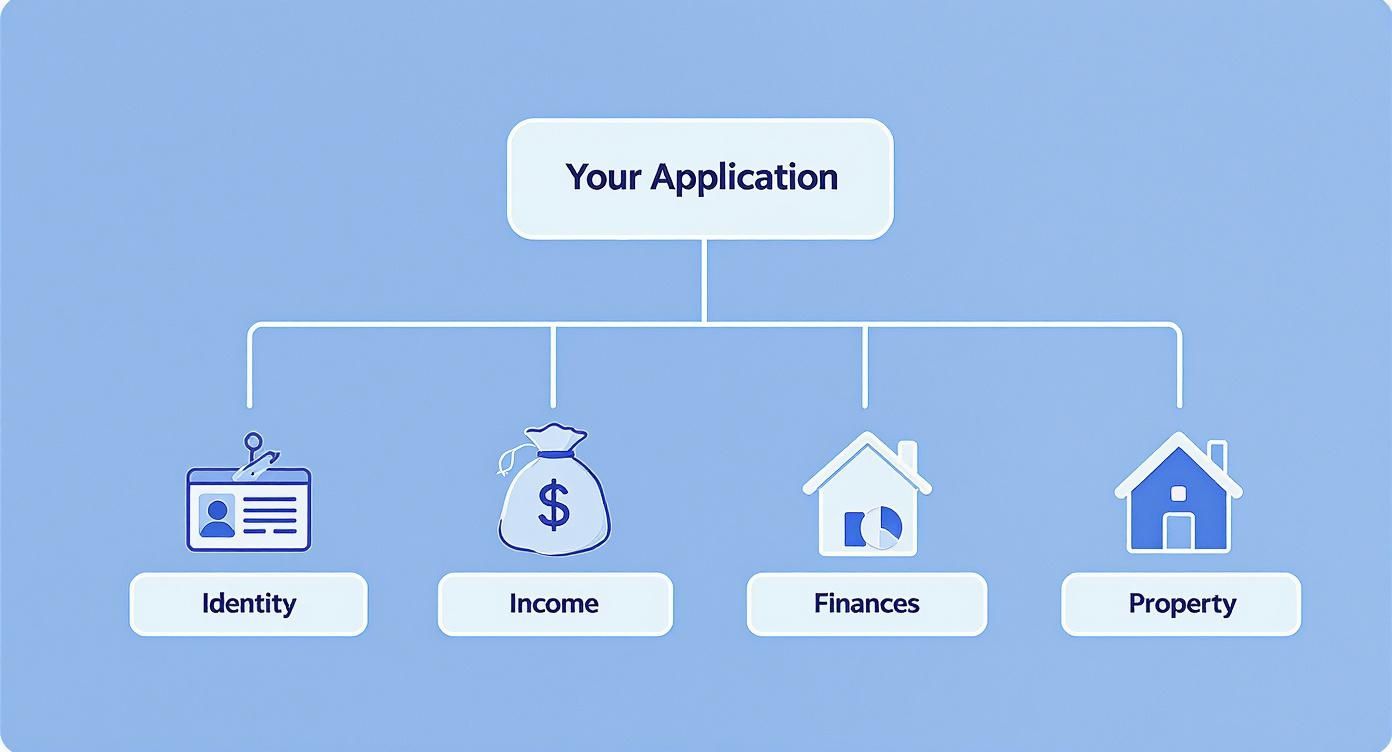 Your Application

$

Identity

Income

Finances

Property