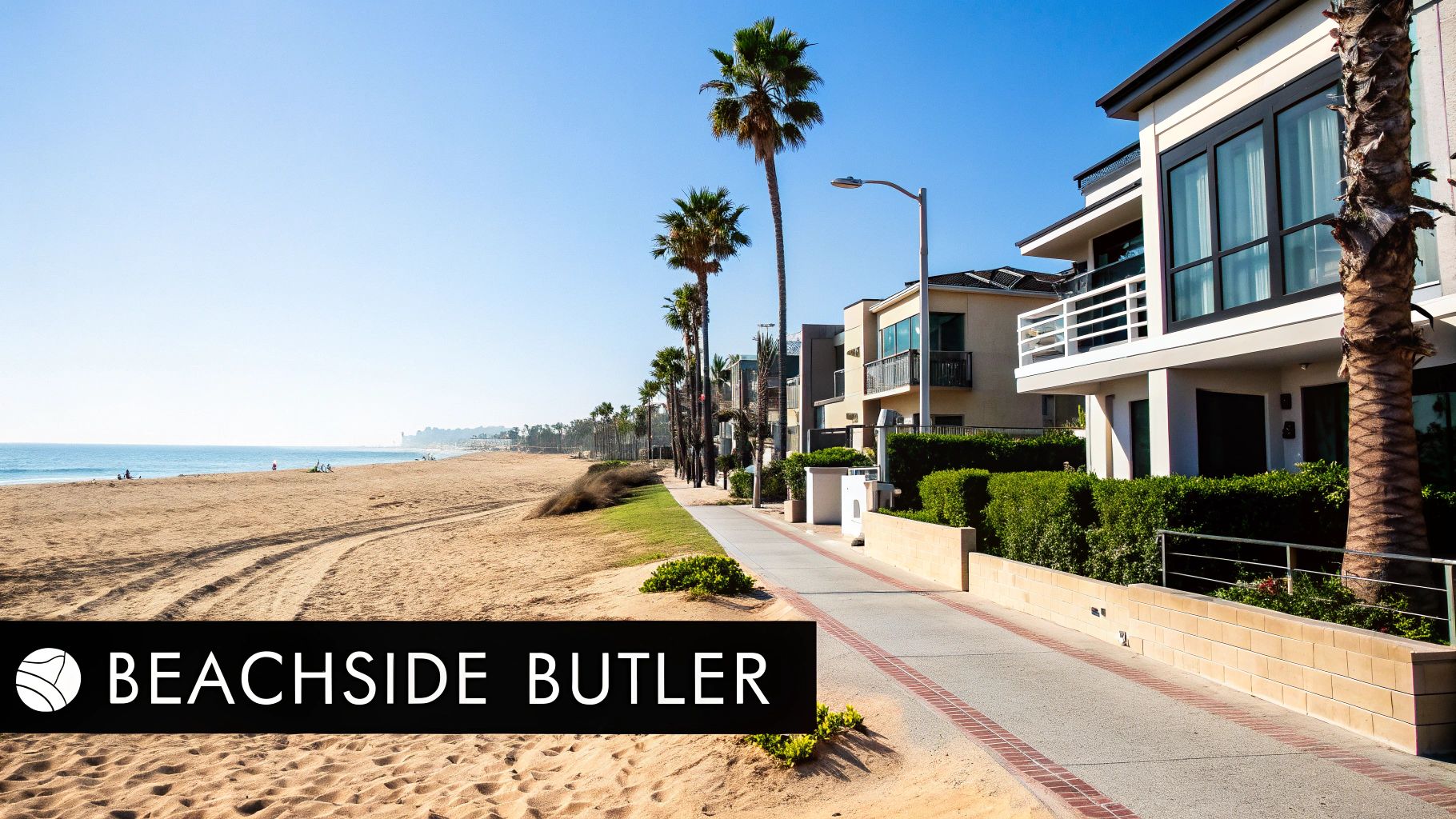 BEACHSIDE BUTLER