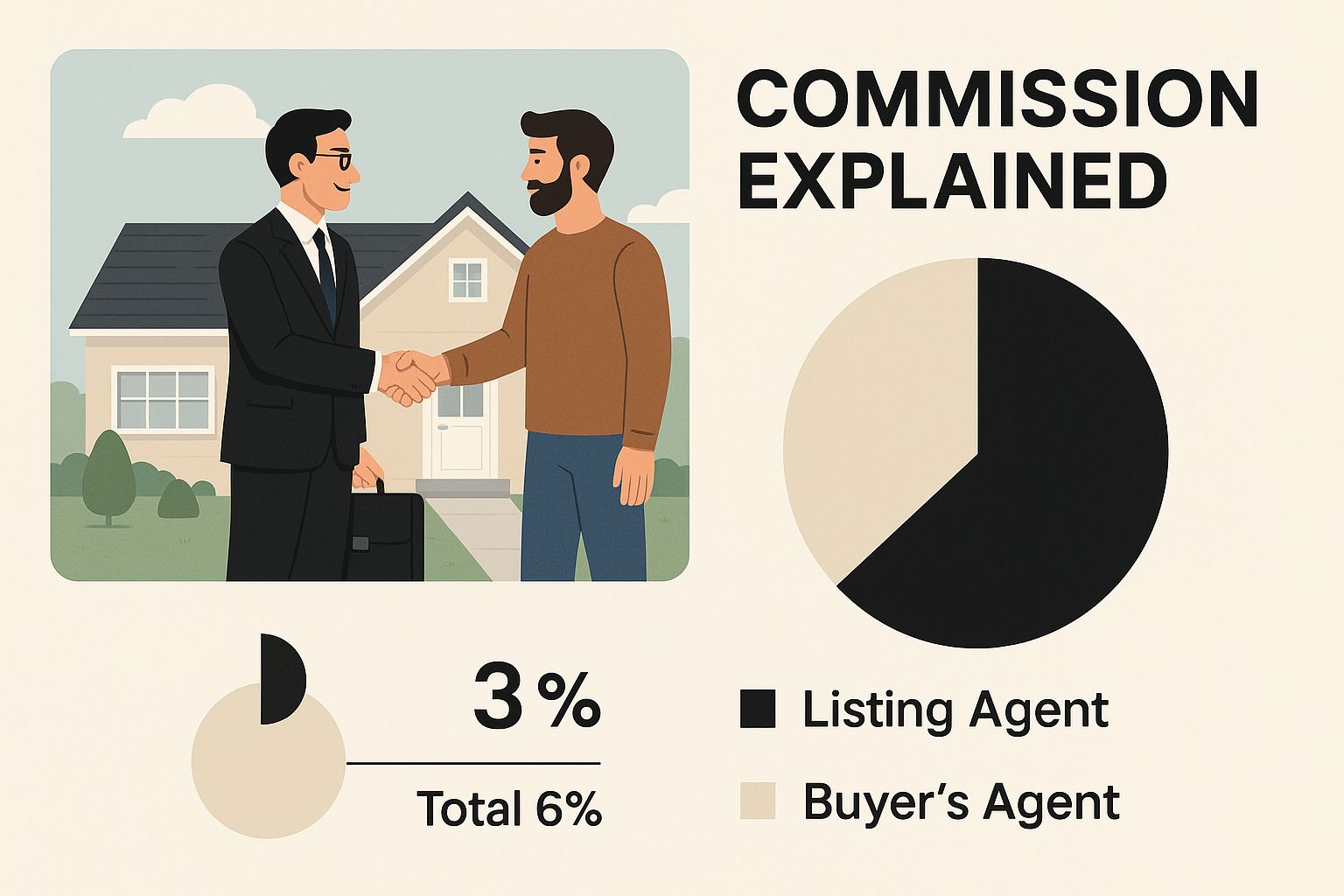 COMMISSION EXPLAINED

3 %

Total 6%

Listing Agent

Buyer's Agent