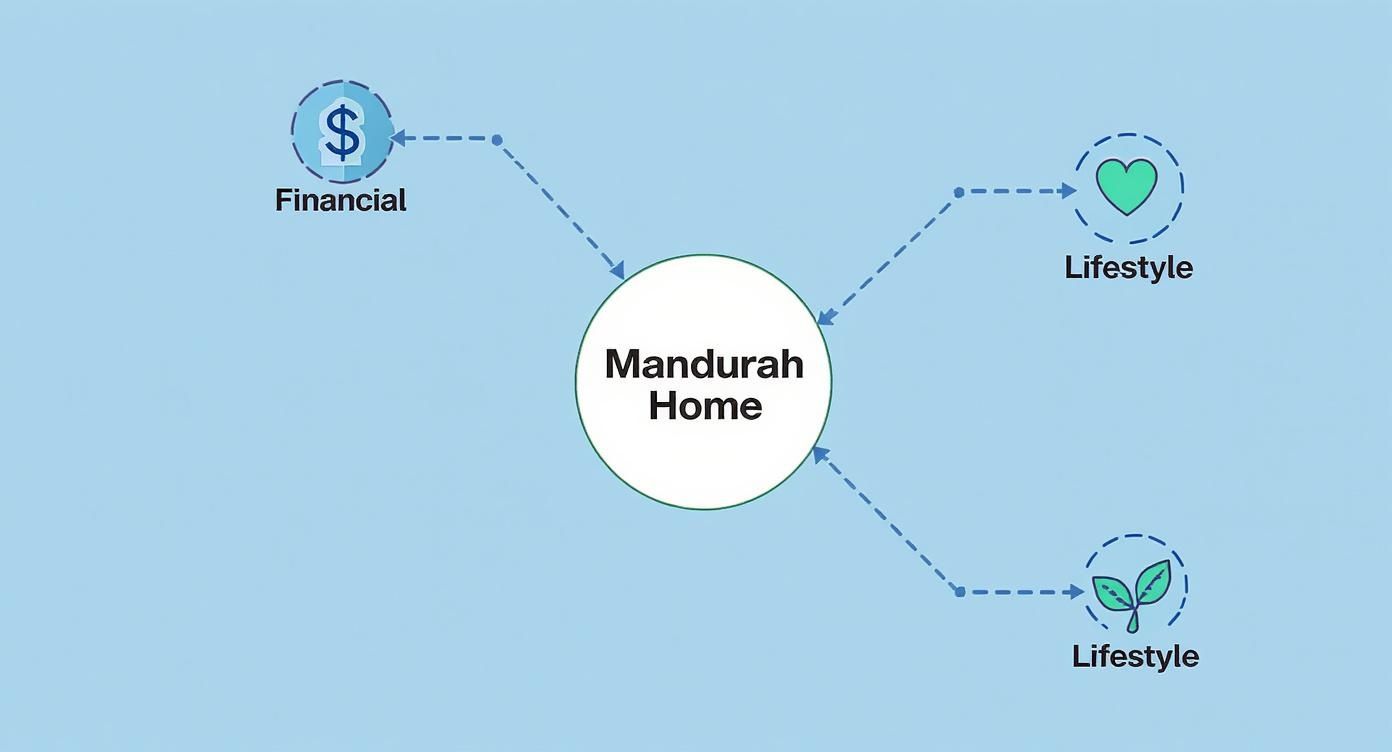 $

Financial

Lifestyle

Mandurah Home

Lifestyle