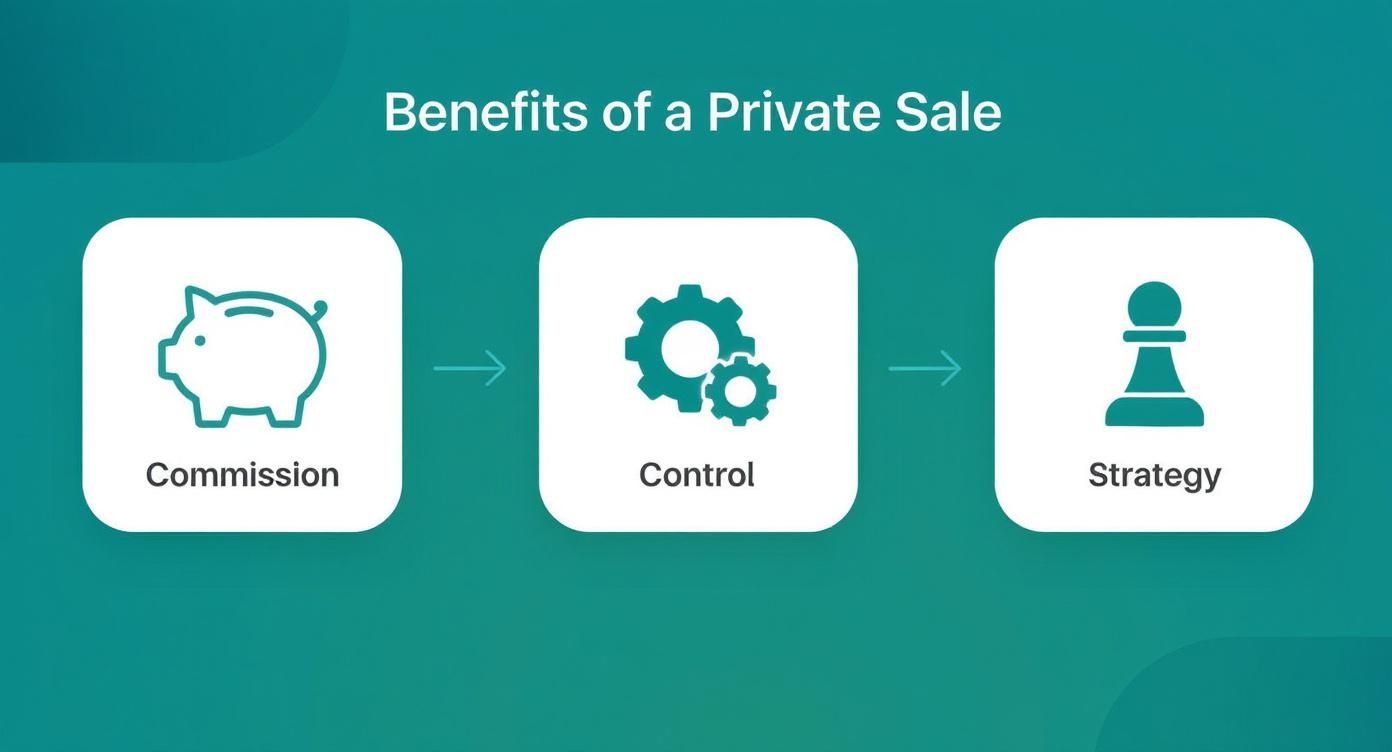 Benefits of a Private Sale

Commission

Control

Strategy