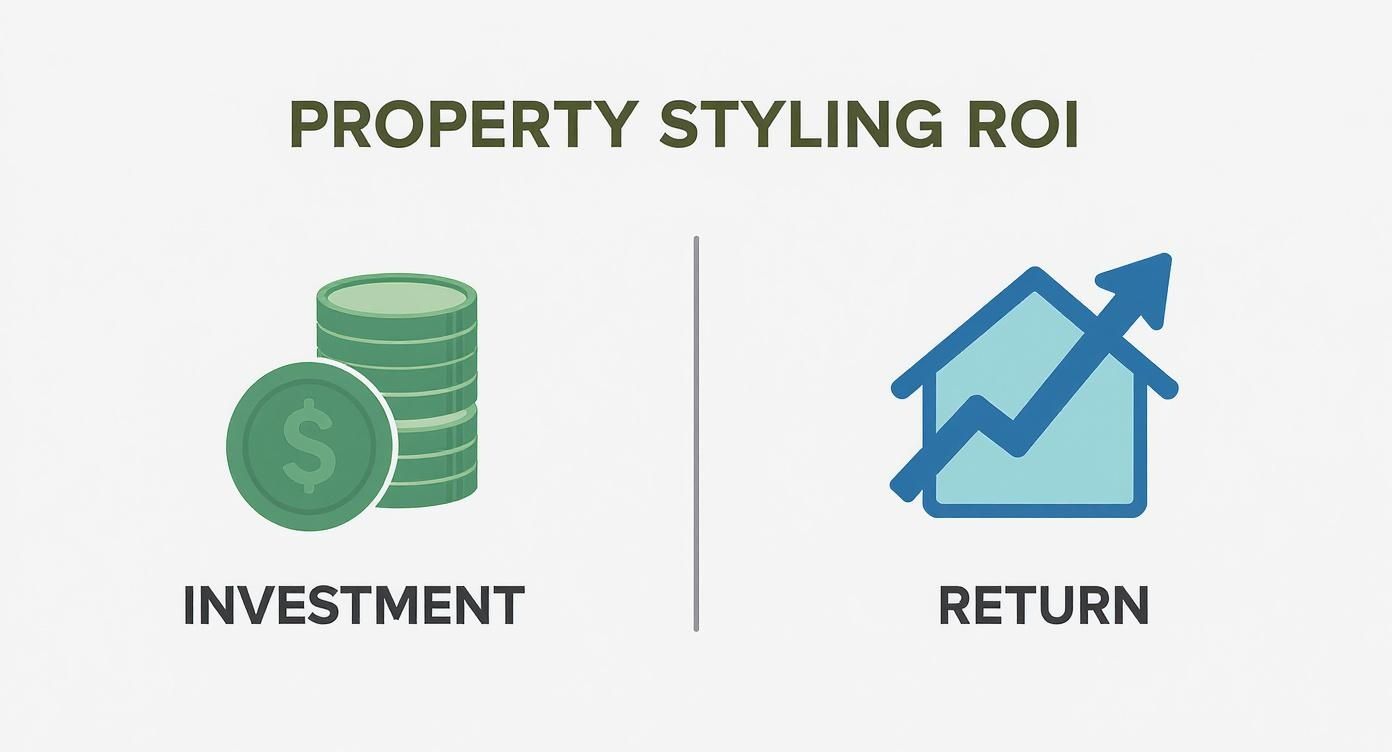 PROPERTY STYLING ROI

$

INVESTMENT

RETURN