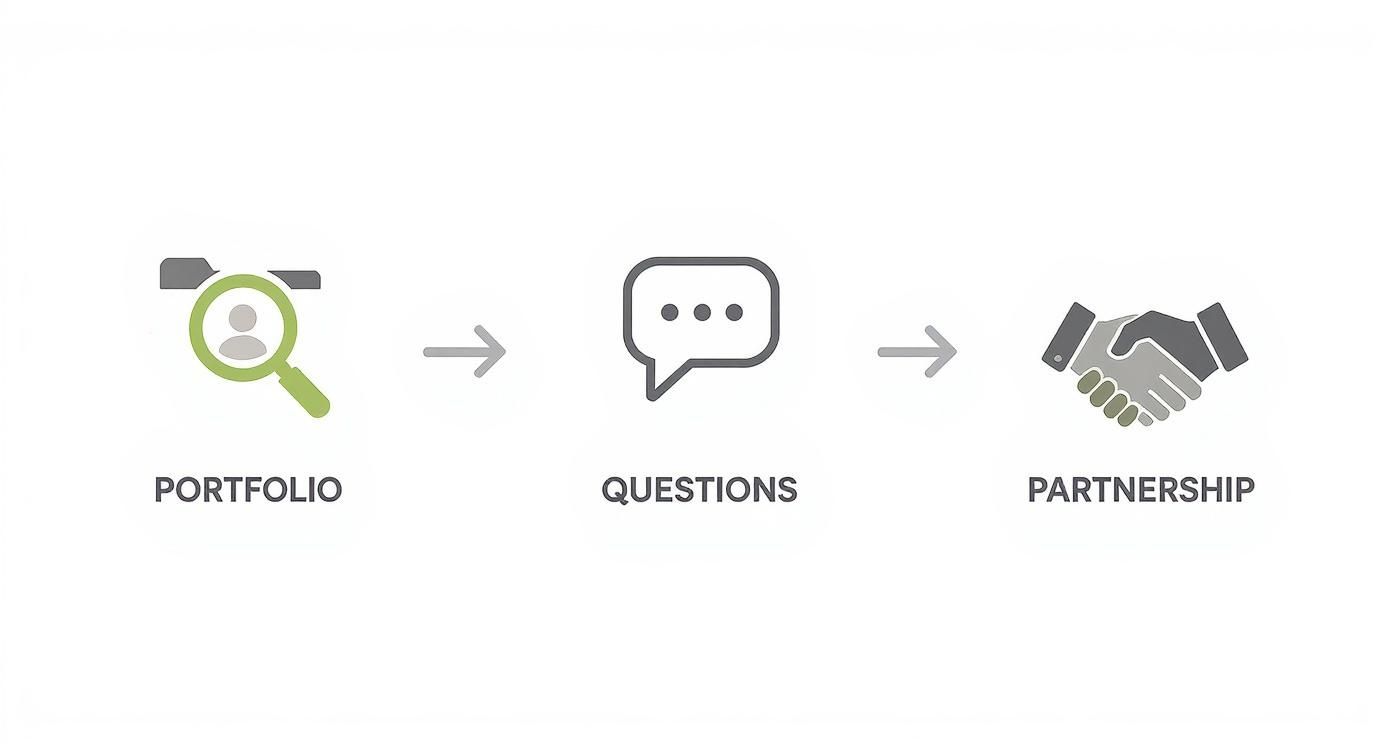 PORTFOLIO

QUESTIONS

PARTNERSHIP